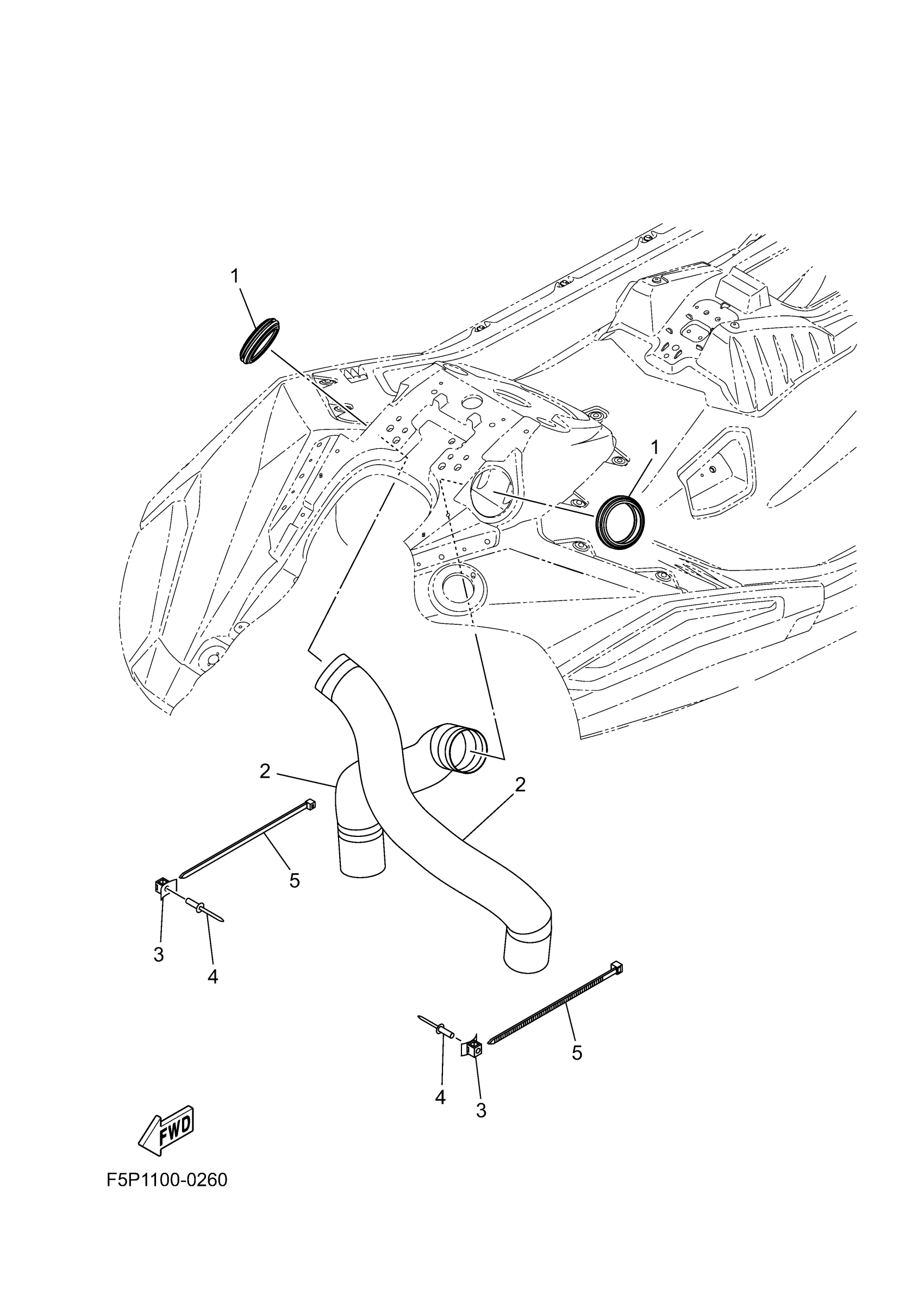 1

1

2

2

5

3

4

5

4

3

FWD

F5P1100-0260