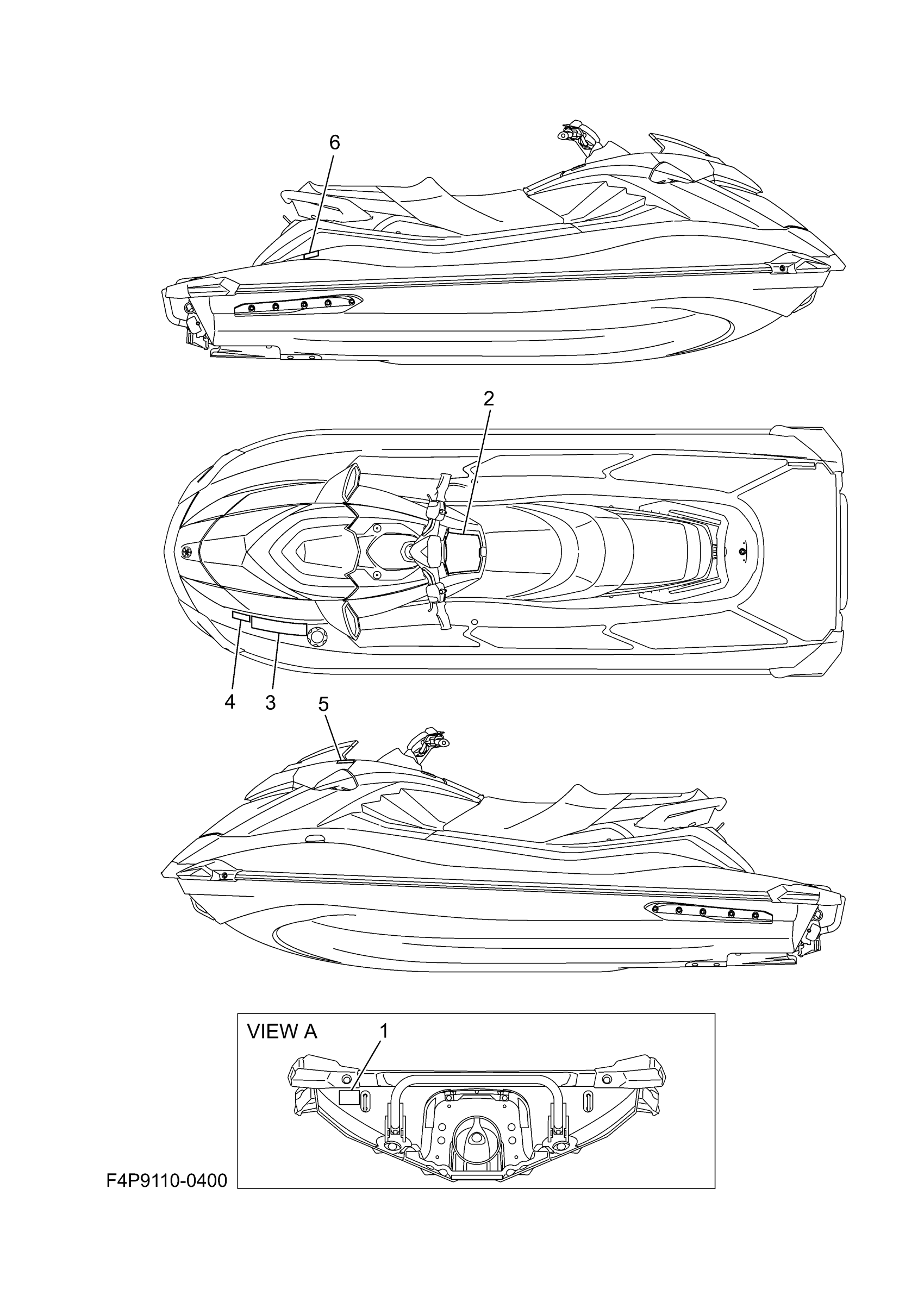 6

2

4 3

5

VIEW A 1

F4P9110-0400