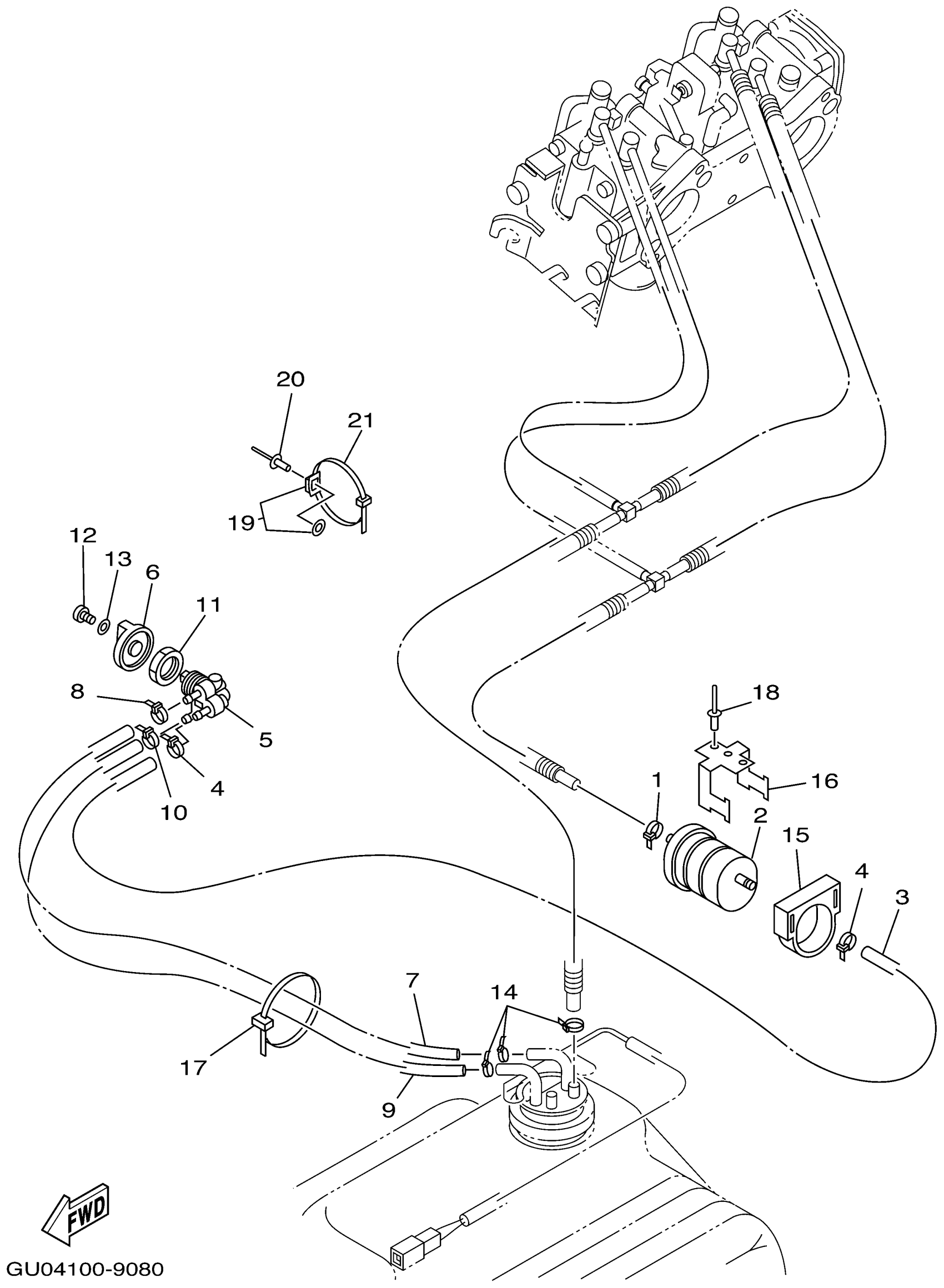 20
21
19
12
13
6
11
8
5
4
10
18
1
16
2
15
4
3
7
14
17
9
FWD
GU04100-9080