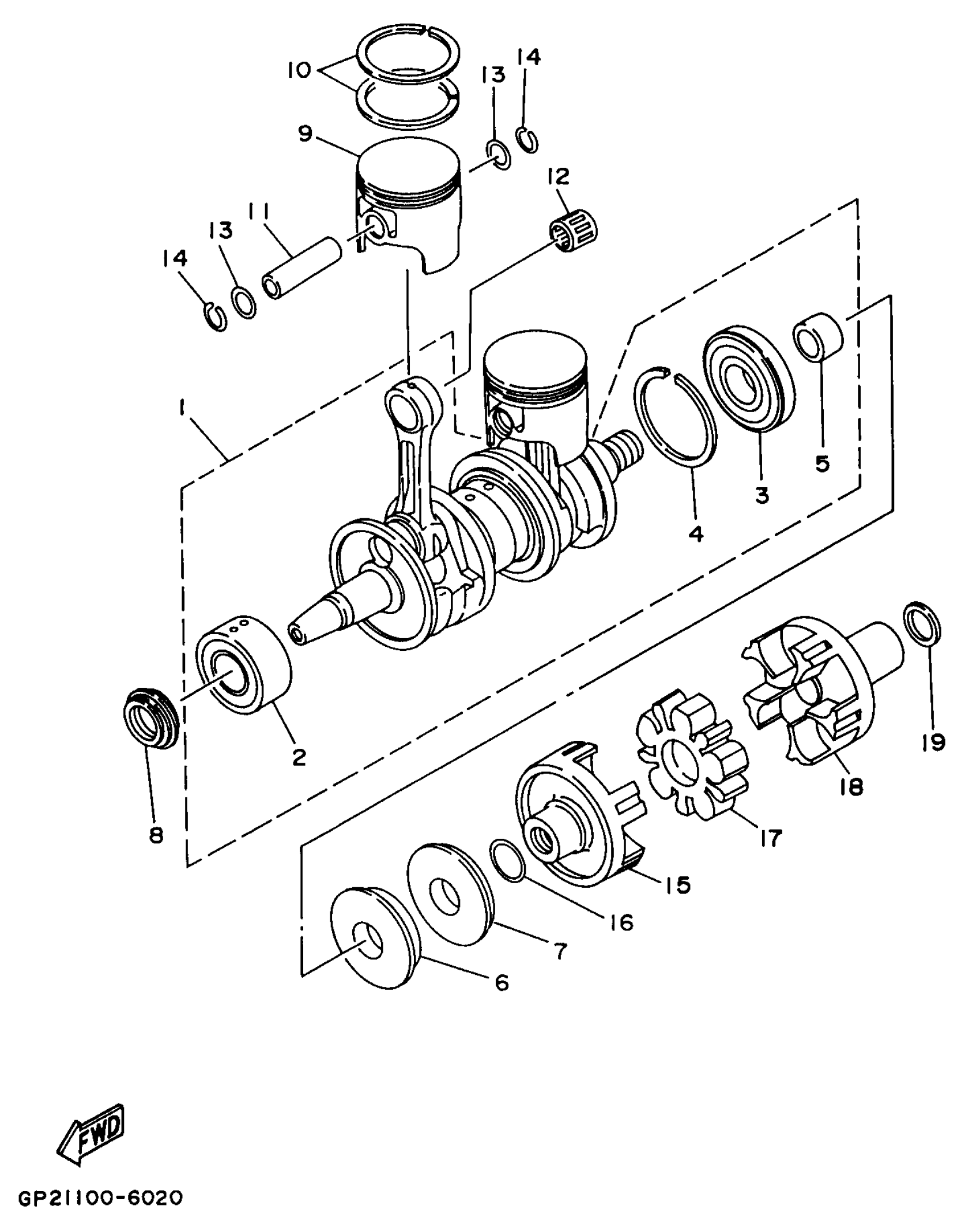 10
14
13
9
12
11
13
14
1
5
3
4
2
8
19
18
17
15
16
7
6
FWD
GP21100-6020