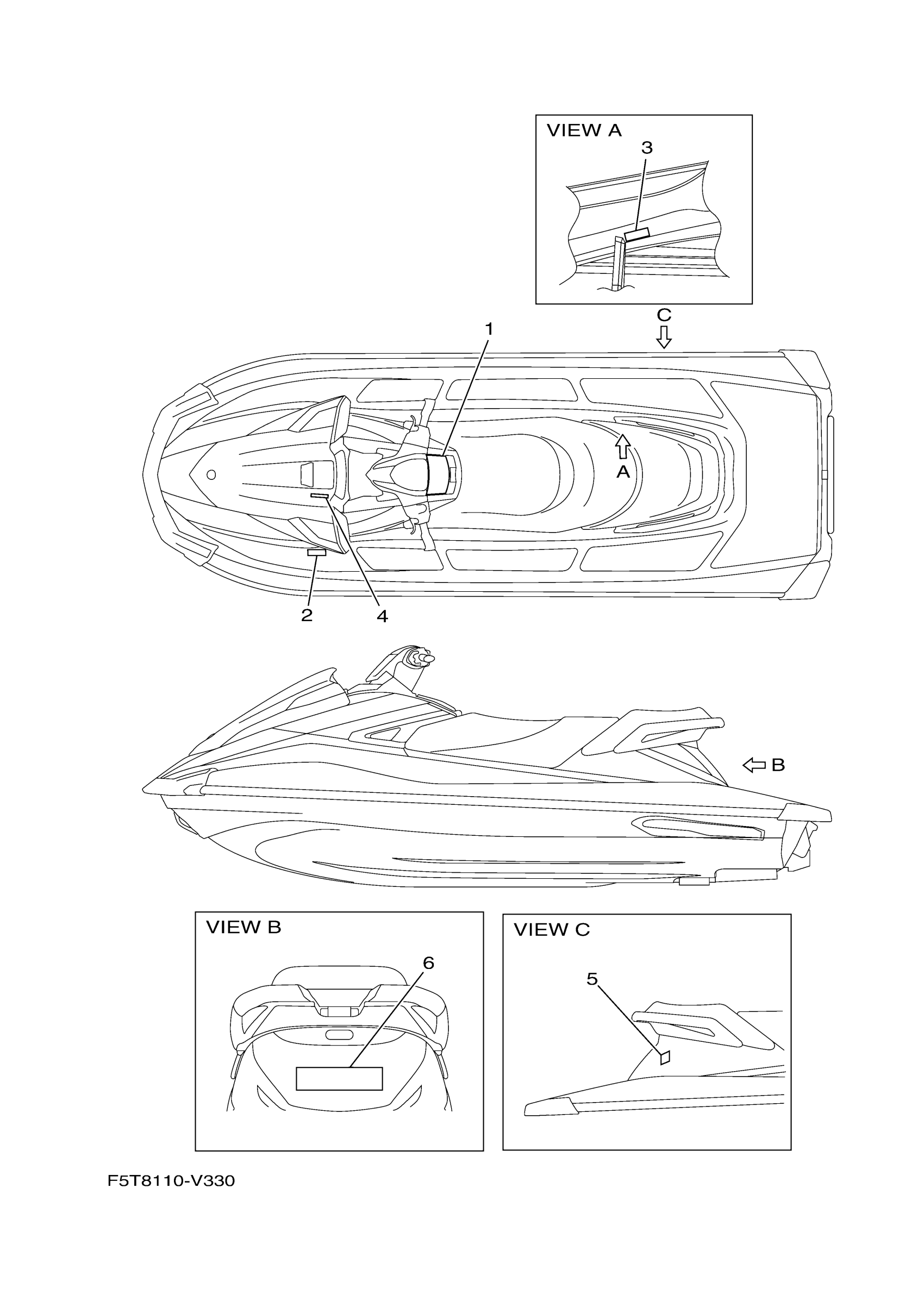 VIEW A
3

C
1
A
2
4

B

VIEW B
6

VIEW C
5

F5T8110-V330