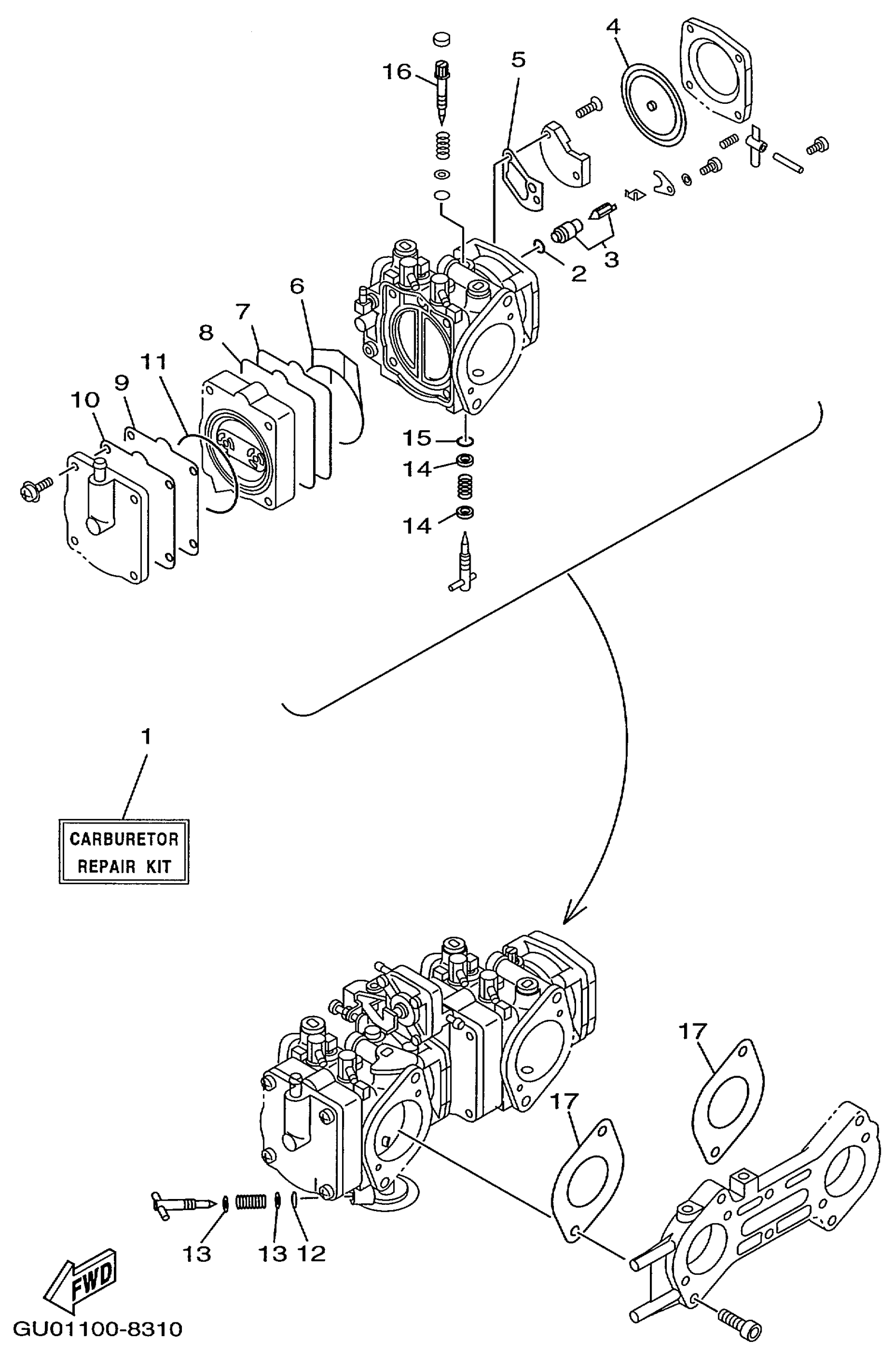 16
5
4
3
2
6
7
8
11
9
10
15
14
14
1
CARBURETOR REPAIR KIT
17
17
13
13
12
FWD
GU01100-8310