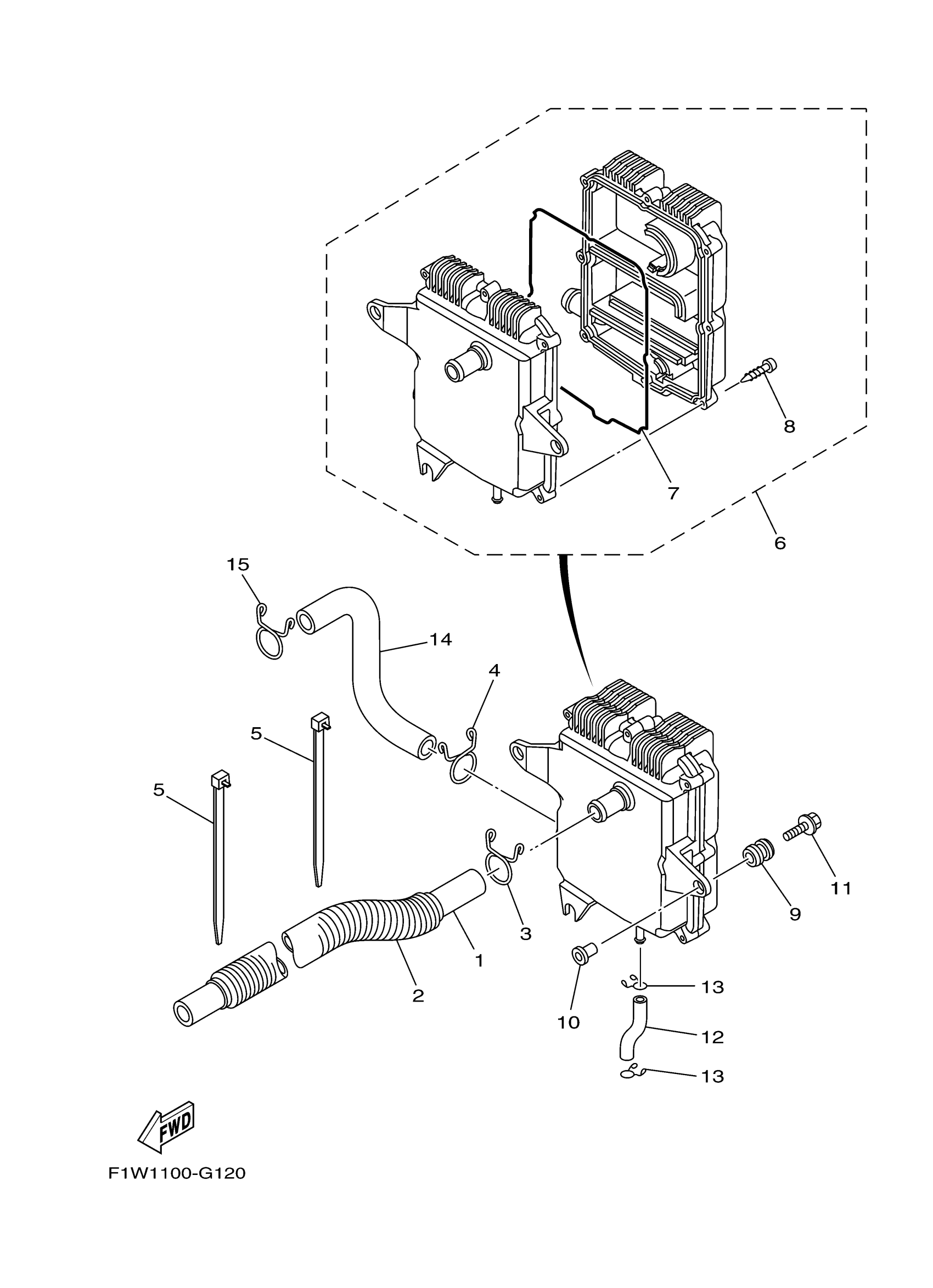 8
7
6
15
14
4
5
5
11
9
3
1
2
13
10
12
13
FWD
F1W1100-G120