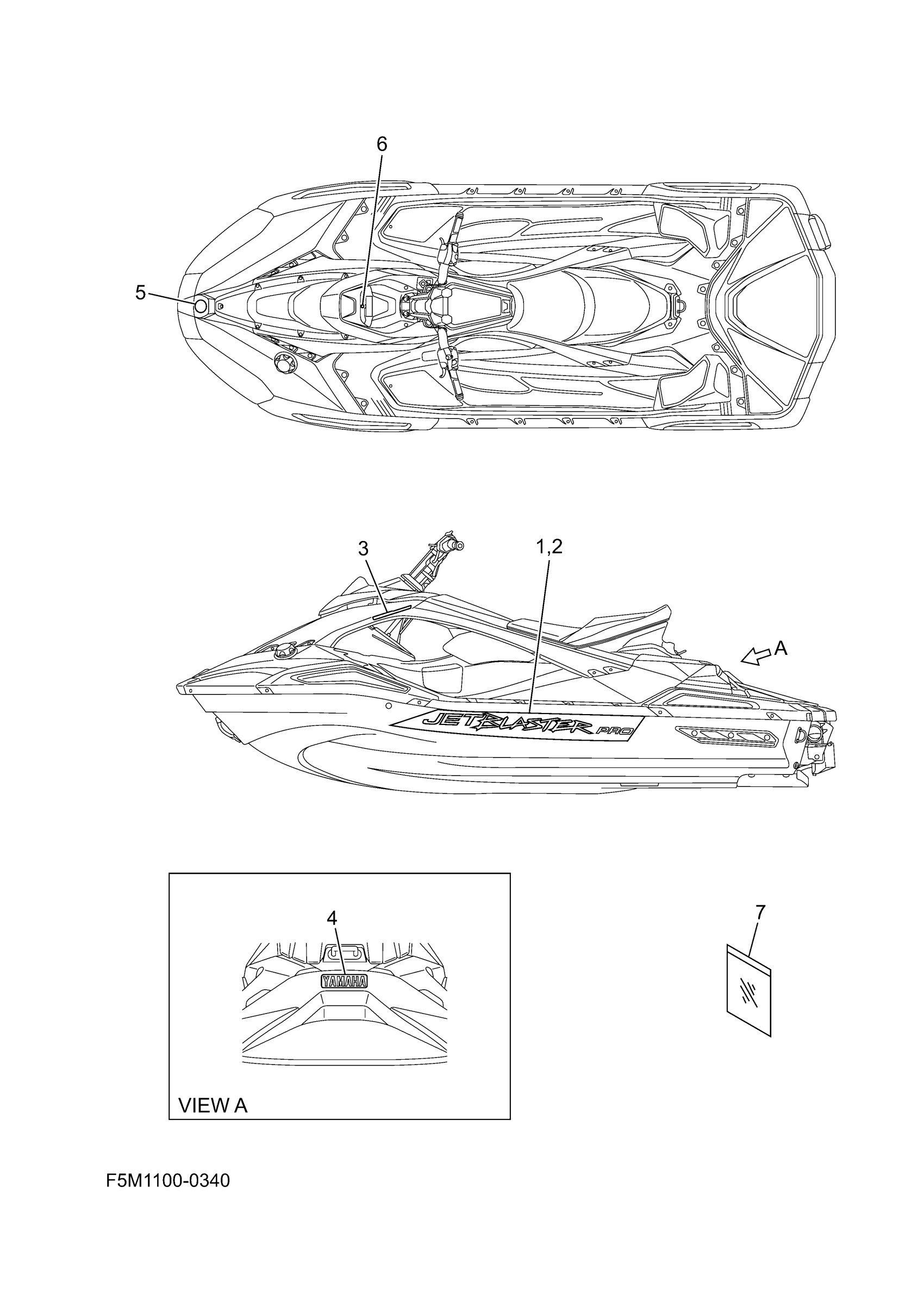 6

5

3

1,2

A

JETBLASTER PRO

4

YAMAHA

VIEW A

7

F5M1100-0340