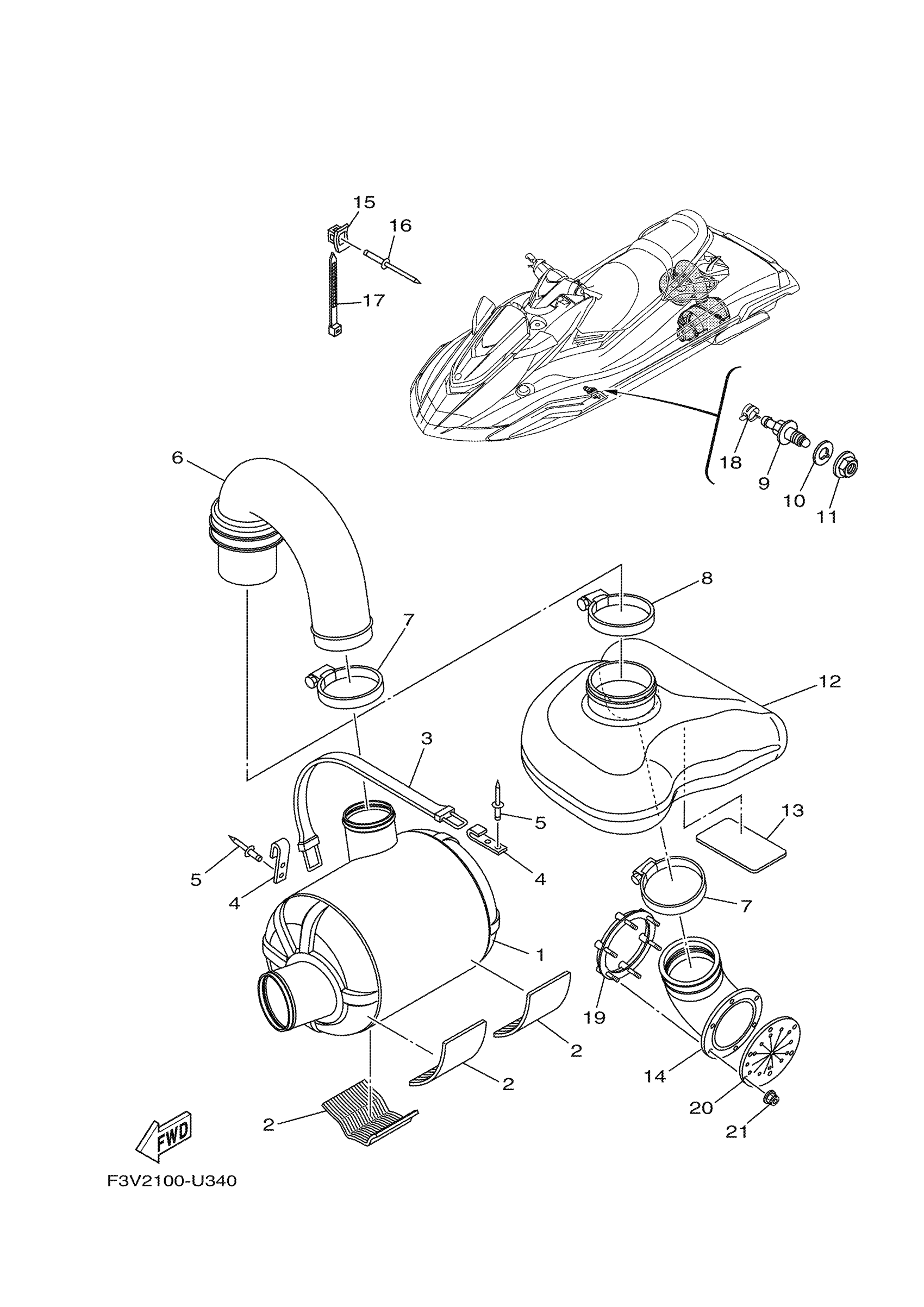 15
16
17
18
9
10
11
6
8
7
12
3
5
13
5
4
4
7
1
19
2
14
2
20
2
21
FWD
F3V2100-U340