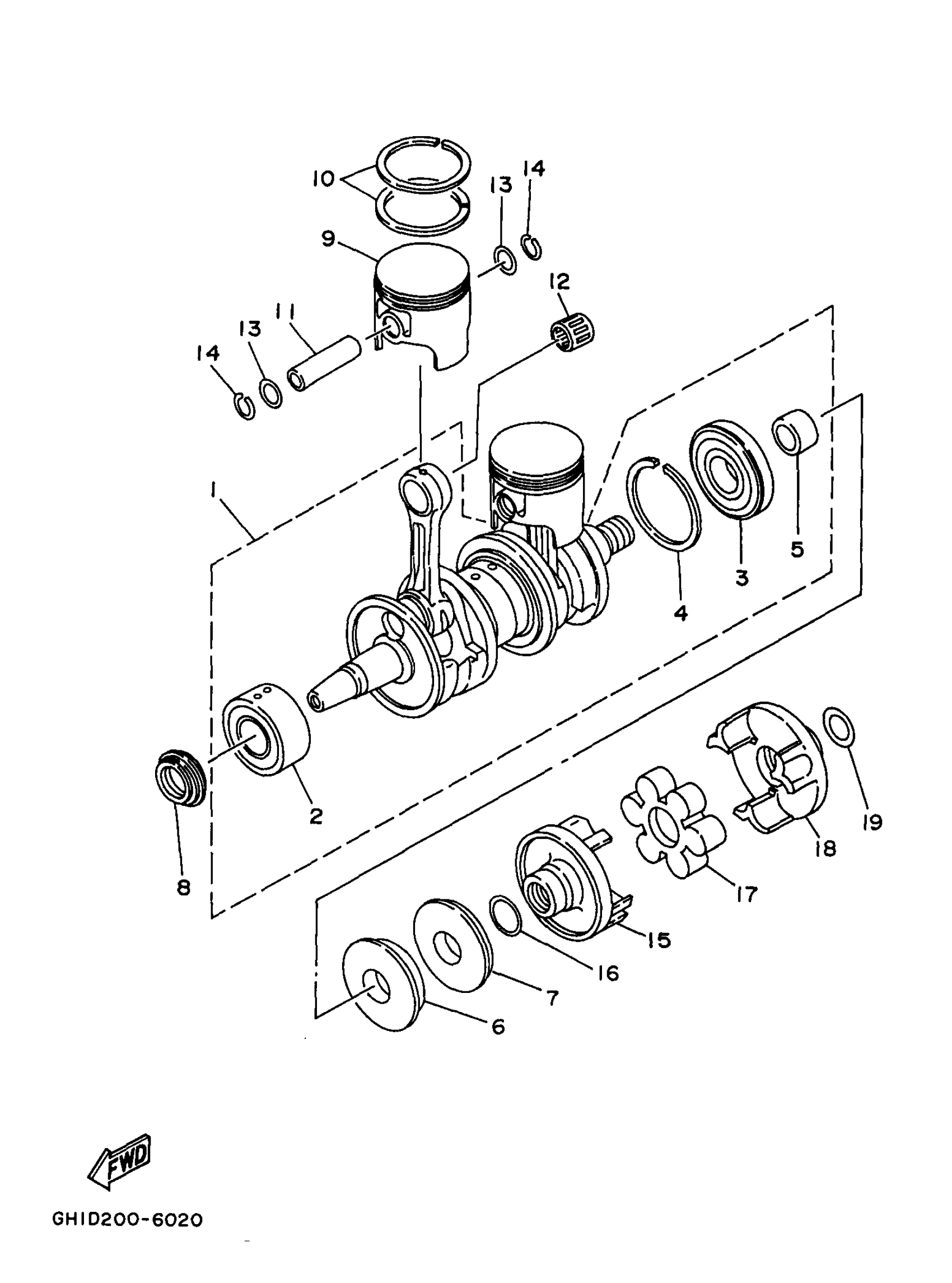 10
13
14
9
12
11
13
14
1
5
3
4
2
8
19
18
17
15
16
7
6
FWD
GH1D200-6020