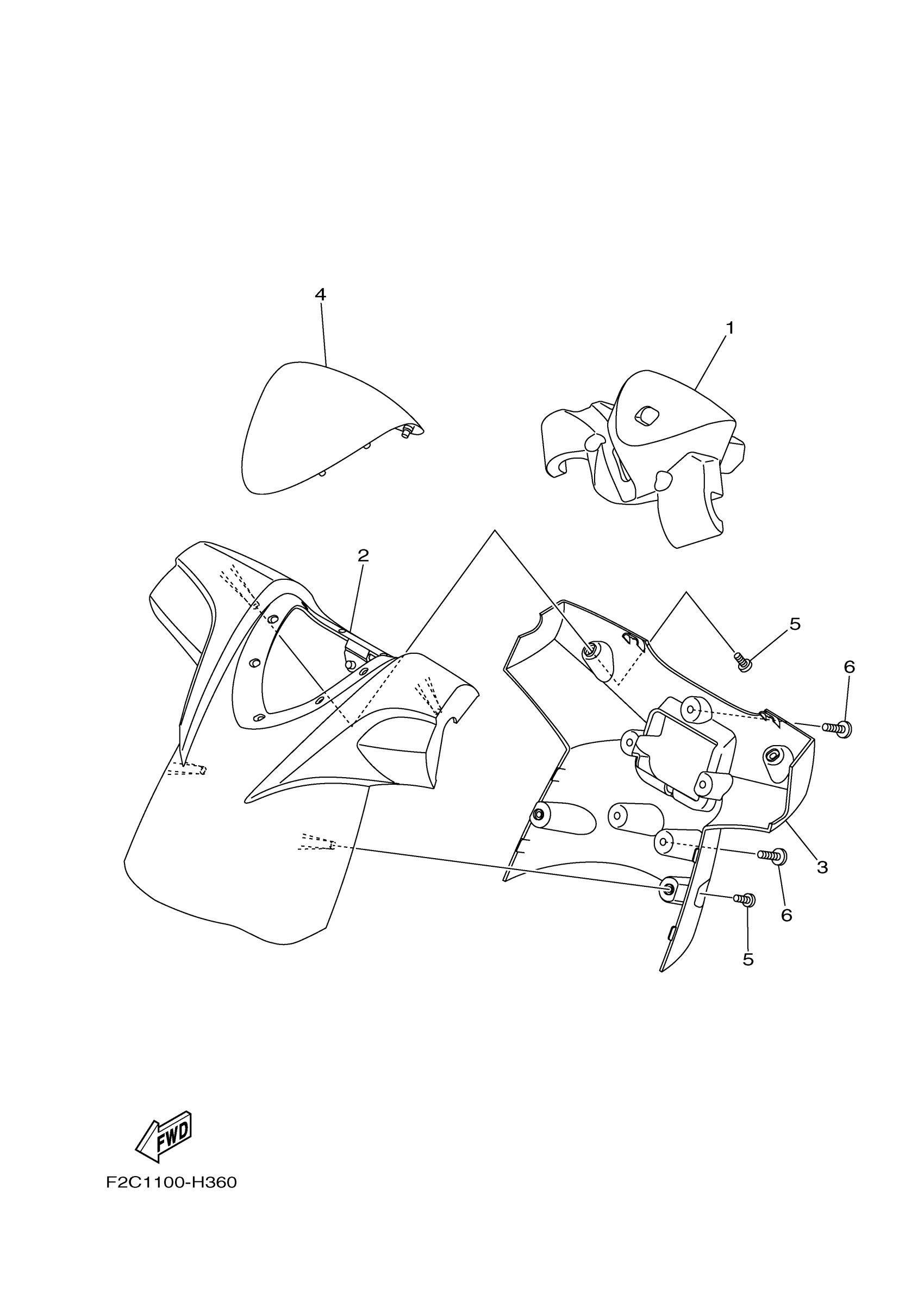 4
1
2
5
6
3
6
5
FWD
F2C1100-H360