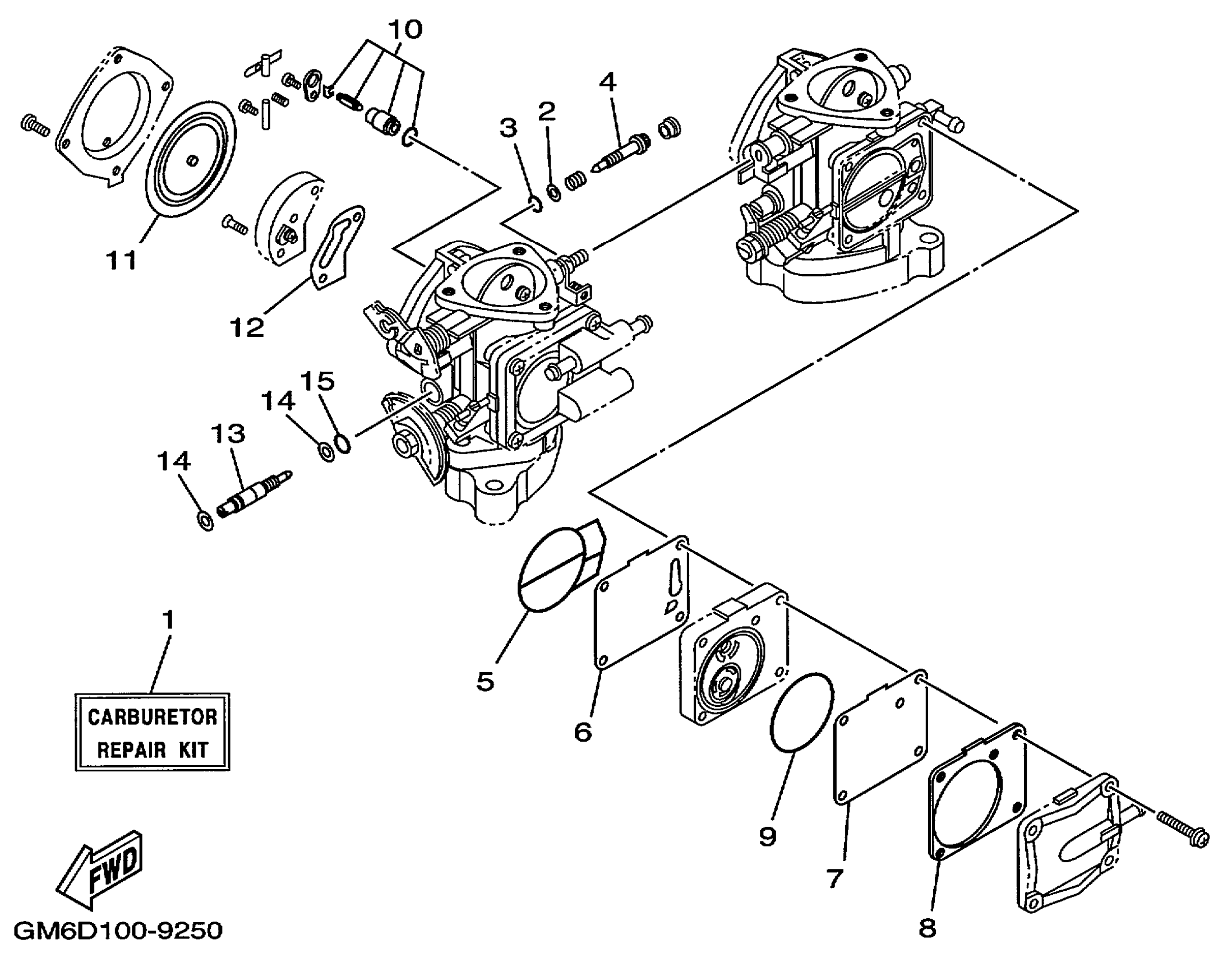 10

4

2

3

11

12

15

14

13

14

1

CARBURETOR REPAIR KIT

5

6

9

7

8

FWD

GM6D100-9250