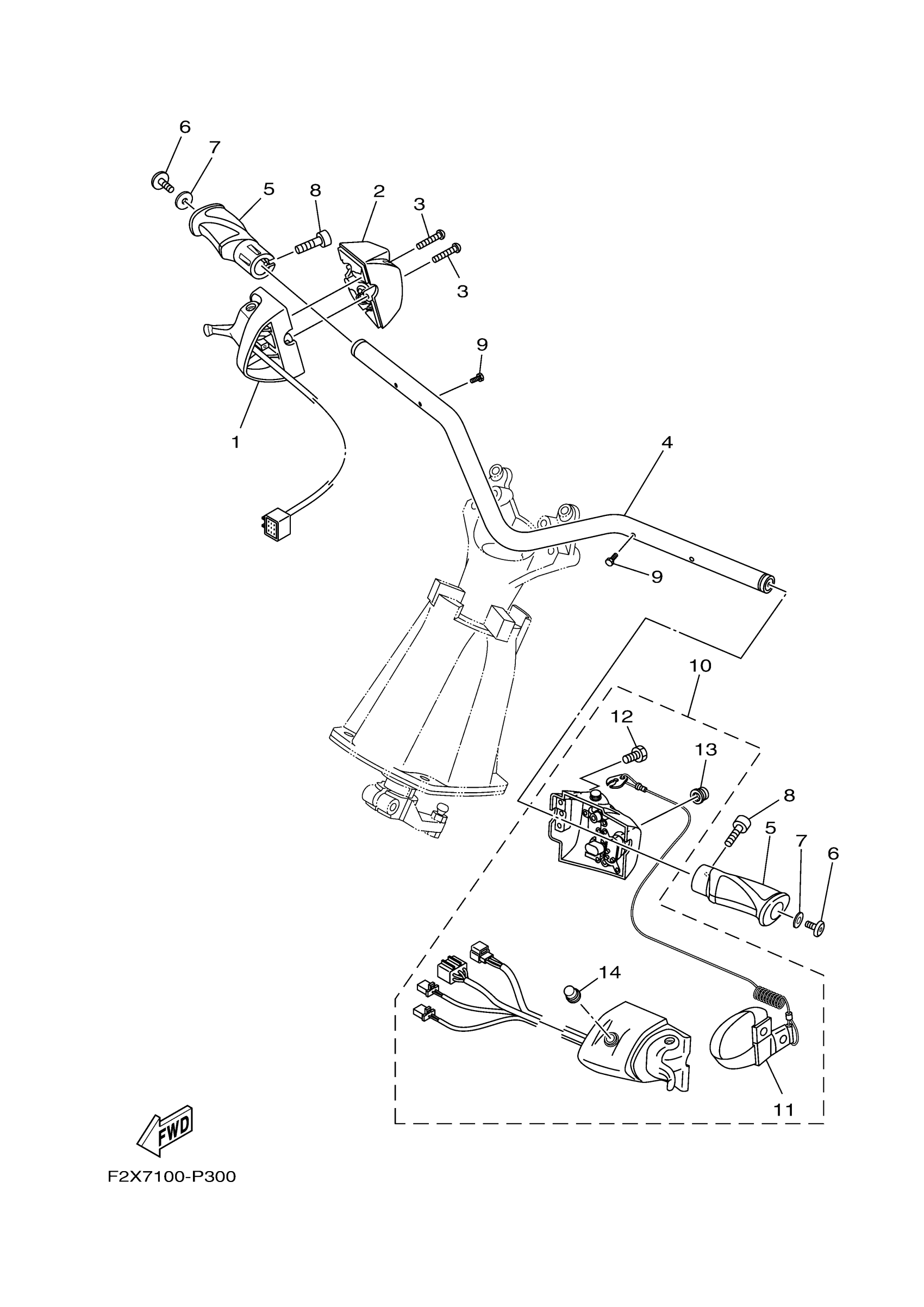 6
7
5
8
2
3
3
9
1
4
9
10
12
13
8
5
7
6
14
11
FWD
F2X7100-P300