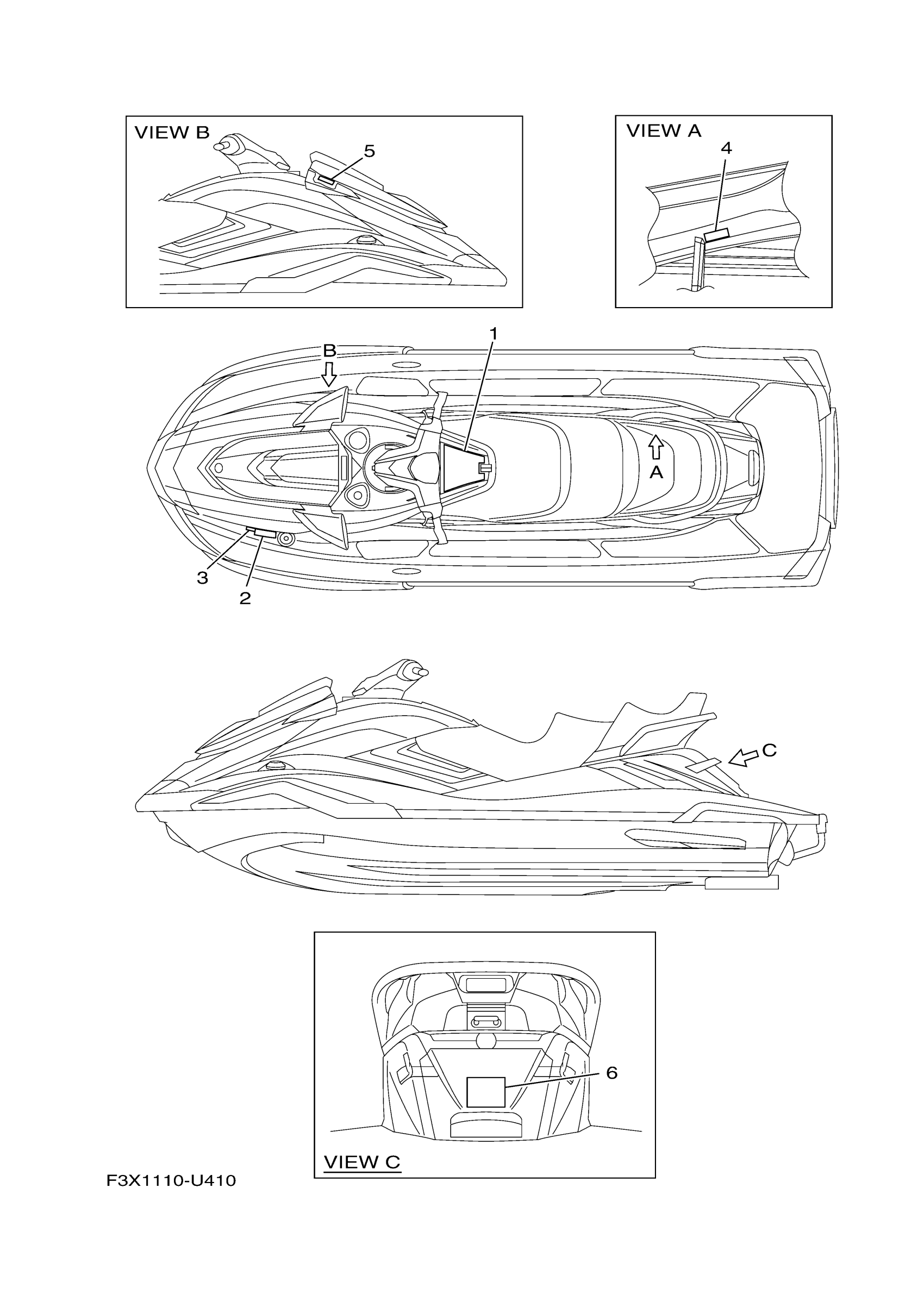 VIEW B
5

VIEW A
4

B
1
A
3
2

C

6
VIEW C

F3X1110-U410