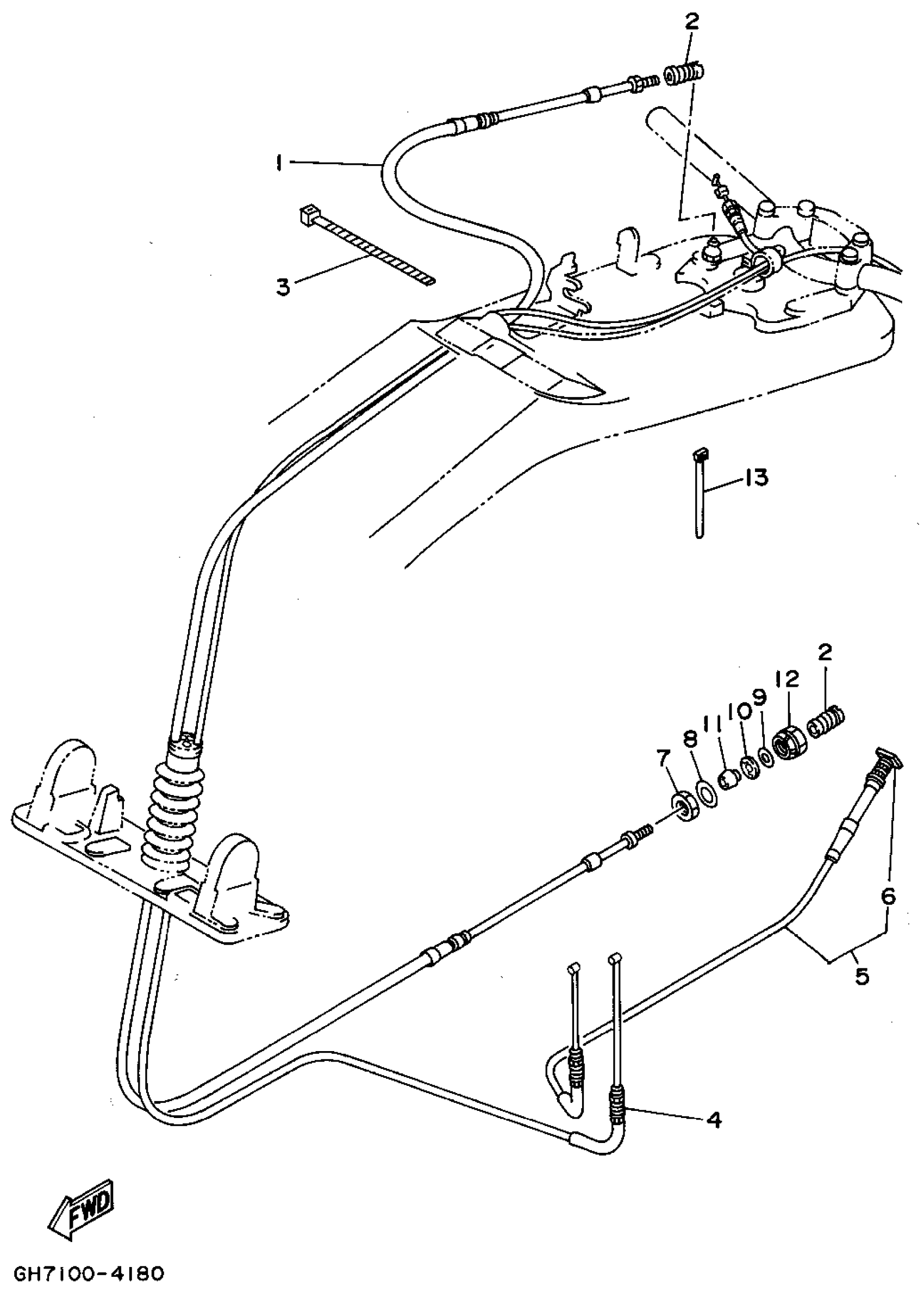 2
1
3
13
2
12
9
10
11
8
7
6
5
4
FWD
GH7100-4180