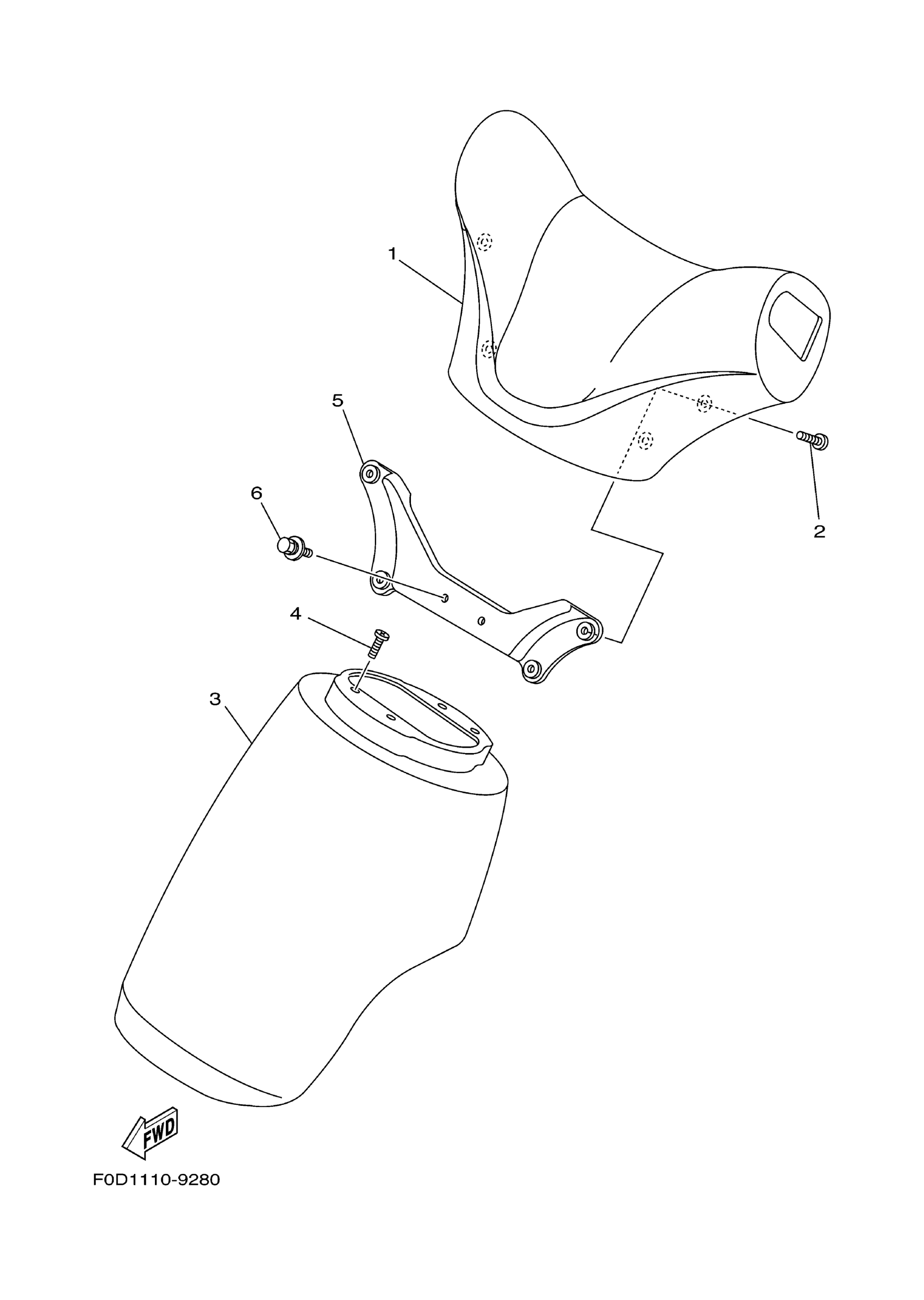 1

5

6

2

4

3

FWD

F0D1110-9280