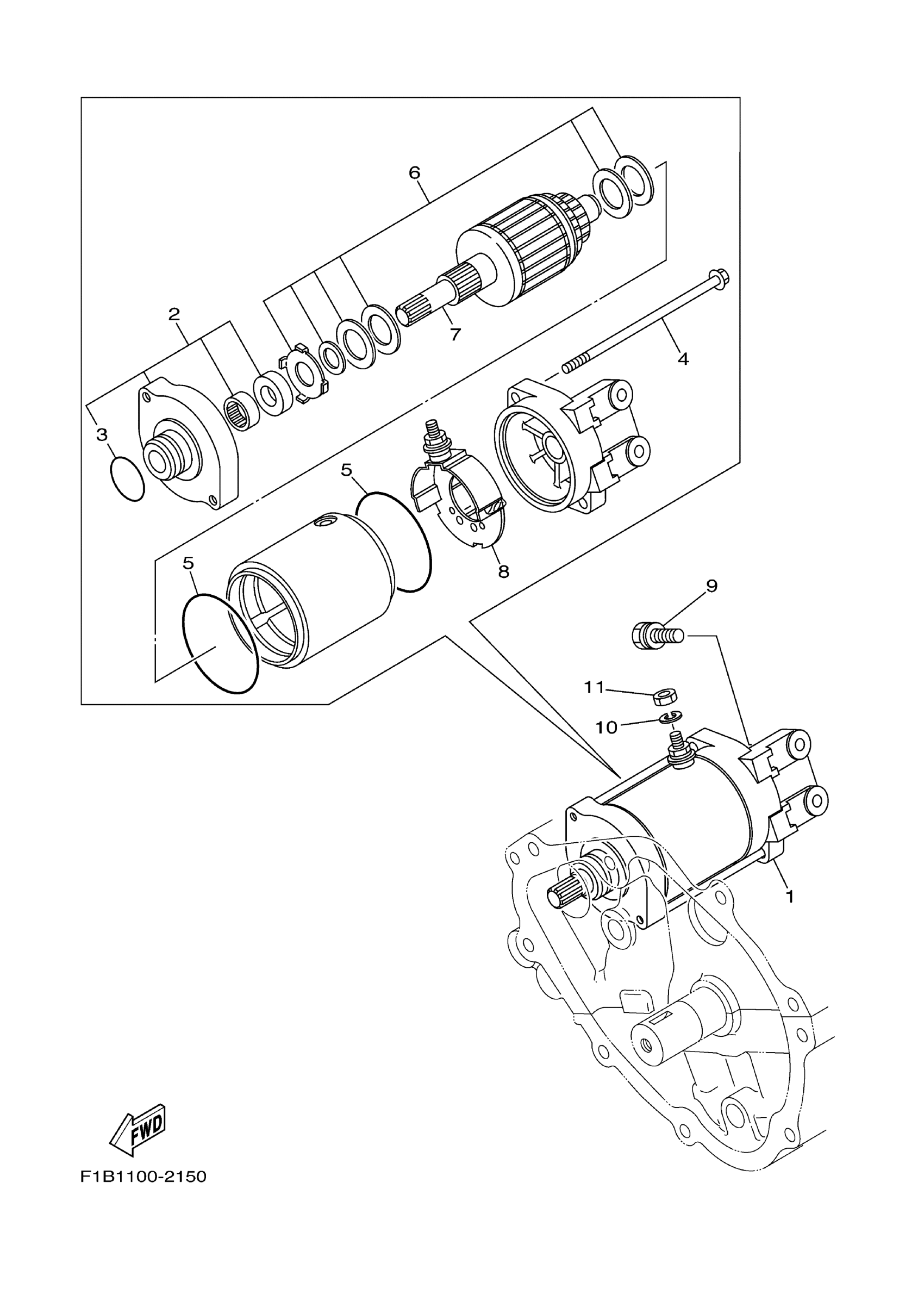 6

2

7

4

3

5

5

8

9

11

10

1

FWD

F1B1100-2150