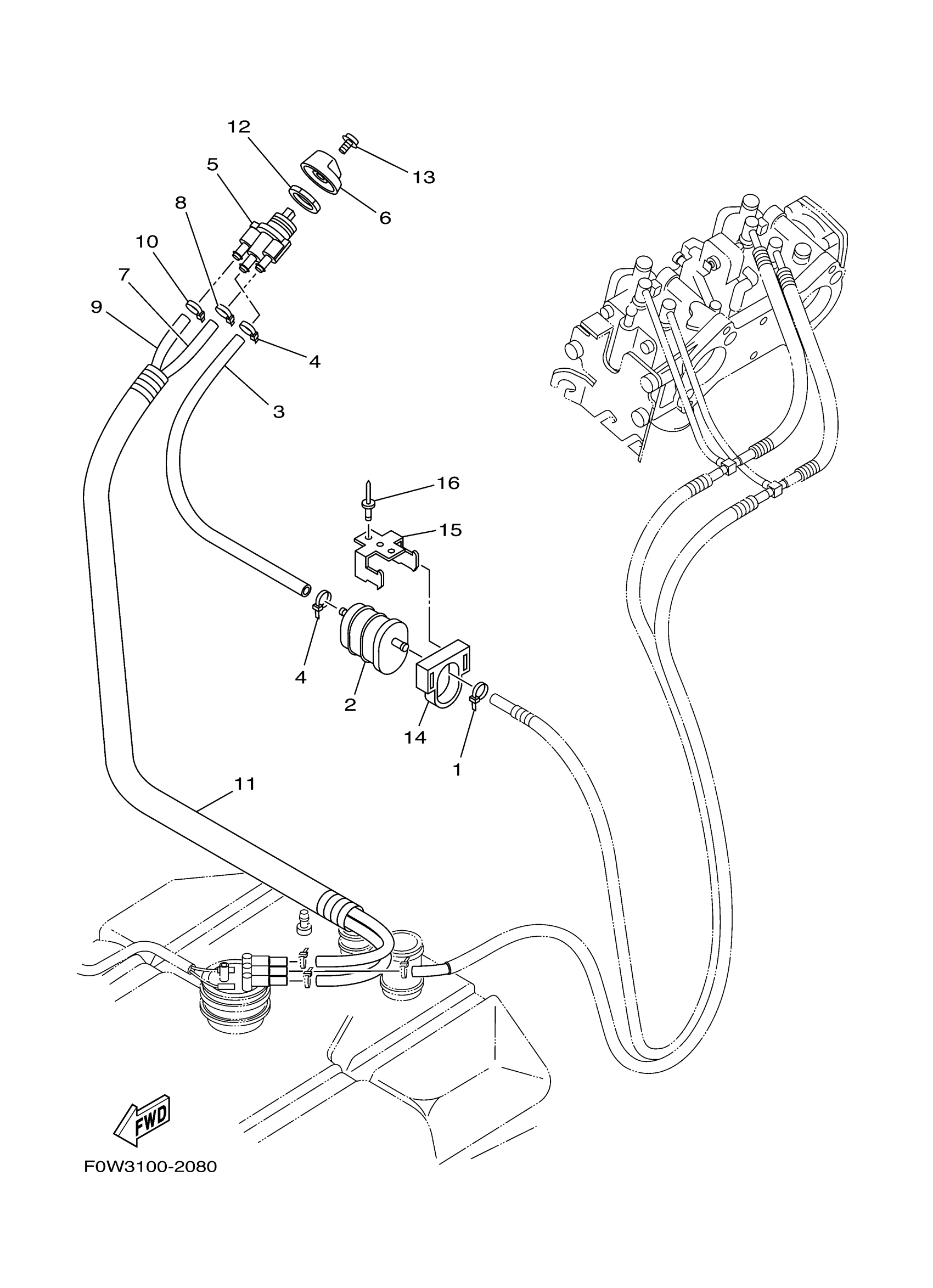 12
13
5
6
8
10
7
9
4
3
16
15
4
2
14
1
11
FWD
F0W3100-2080