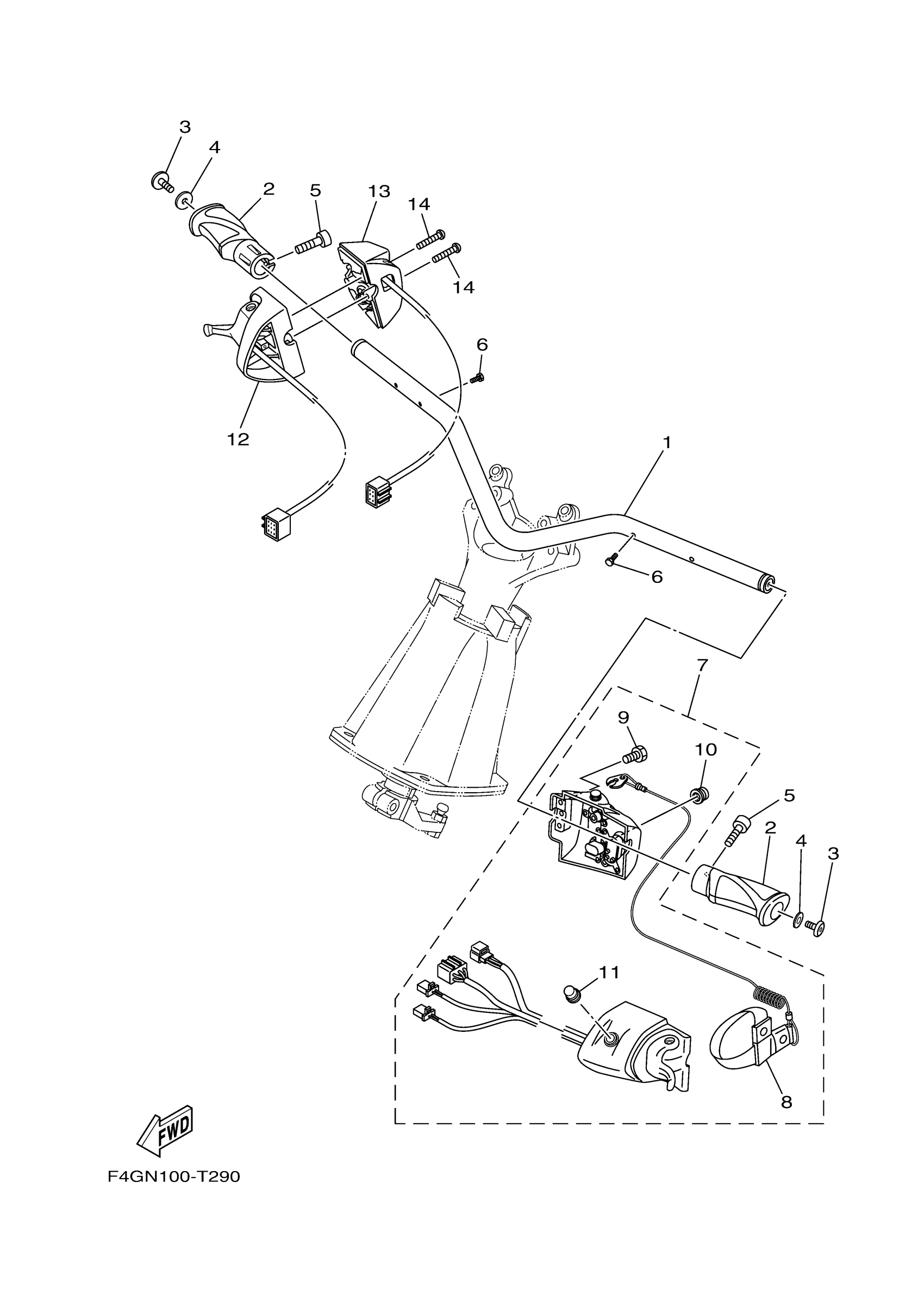 3
4
2
5
13
14
14
6
12
1
6
7
9
10
5
2
4
3
11
8
FWD
F4GN100-T290