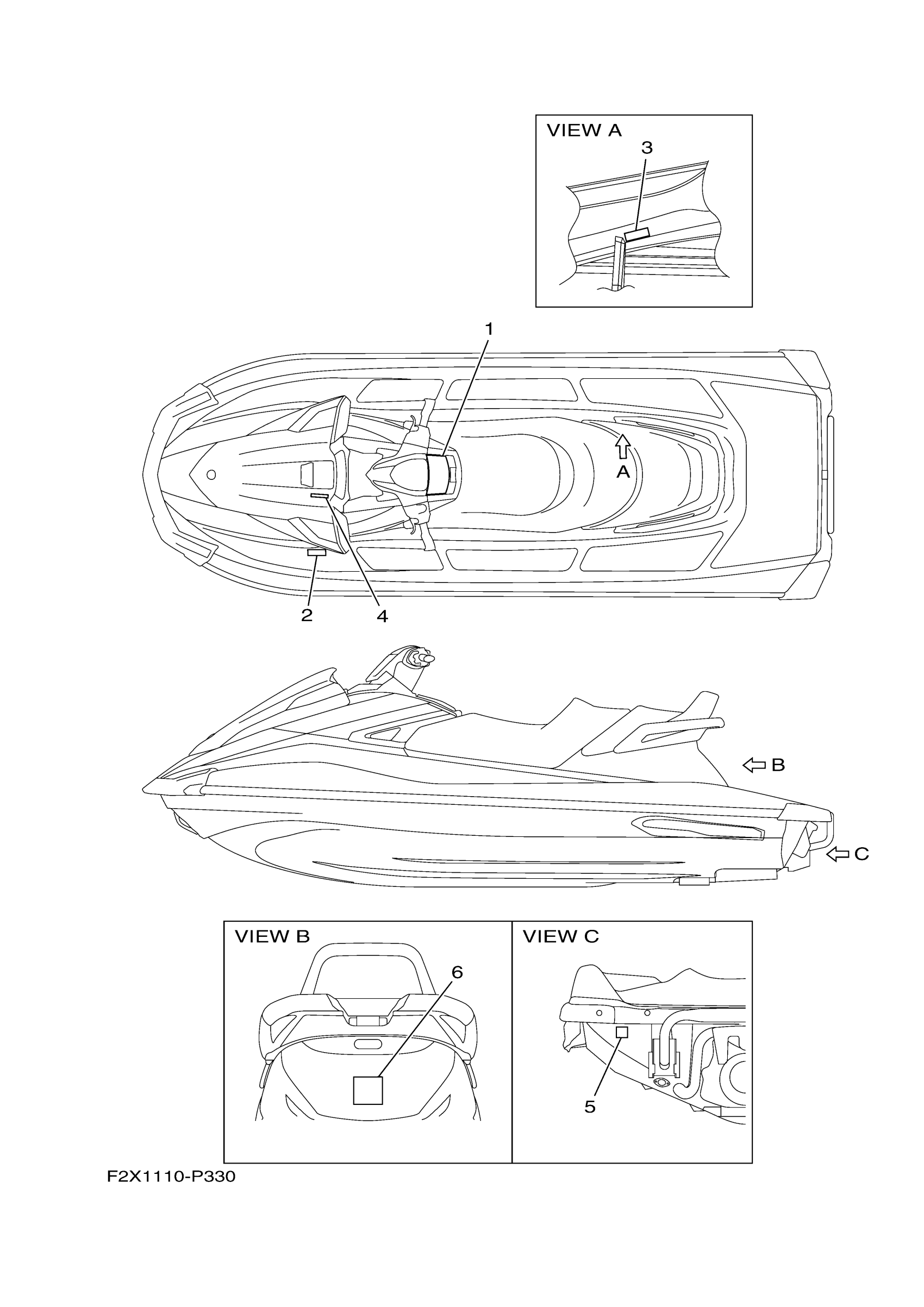 VIEW A
3

1

A

2
4

B

C

VIEW B
6

VIEW C
5

F2X1110-P330