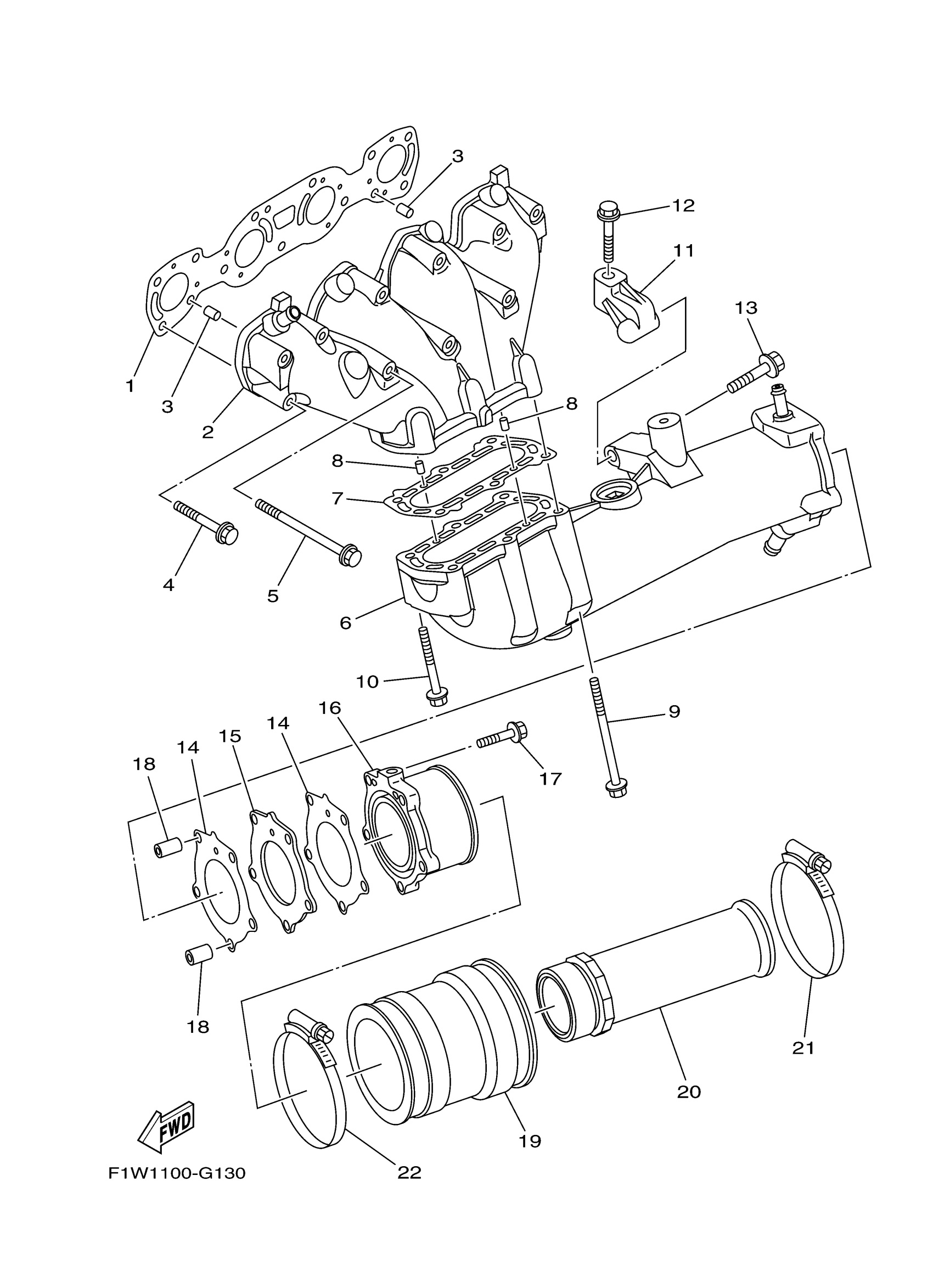 3
12
11
13
1
3
2
8
8
7
4
5
6
10
9
16
14
15
14
18
17
18
21
20
19
22
FWD
F1W1100-G130