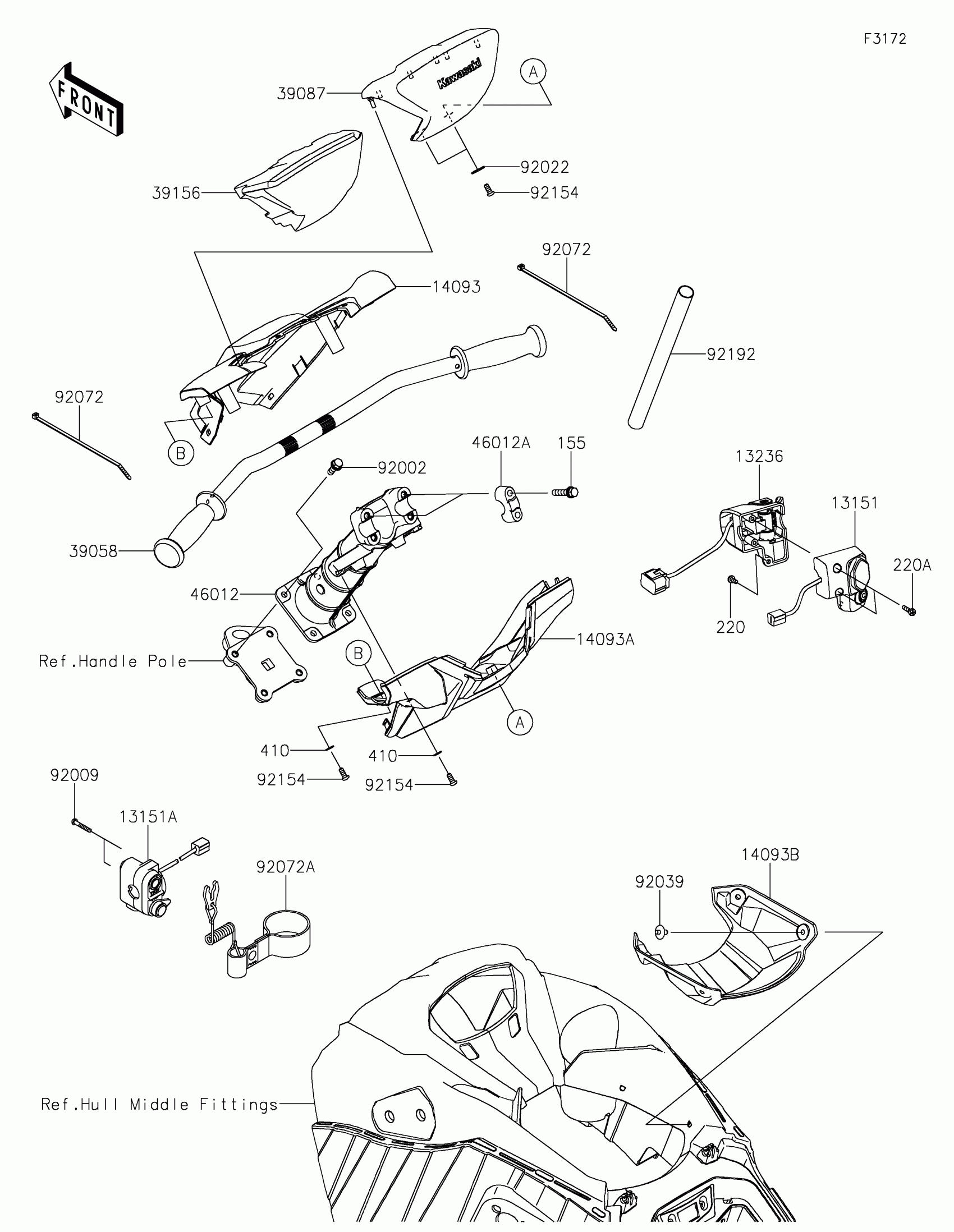 F3172

FRONT

Kawasaki

A

39087

92022

92154

39156

92072

14093

92192

92072

B

46012A

155

92002

13236

13151

39058

220A

46012

220

14093A

Ref.Handle Pole

B

A

410

410

92154

92154

92009

13151A

92072A

14093B

92039

Ref.Hull Middle Fittings