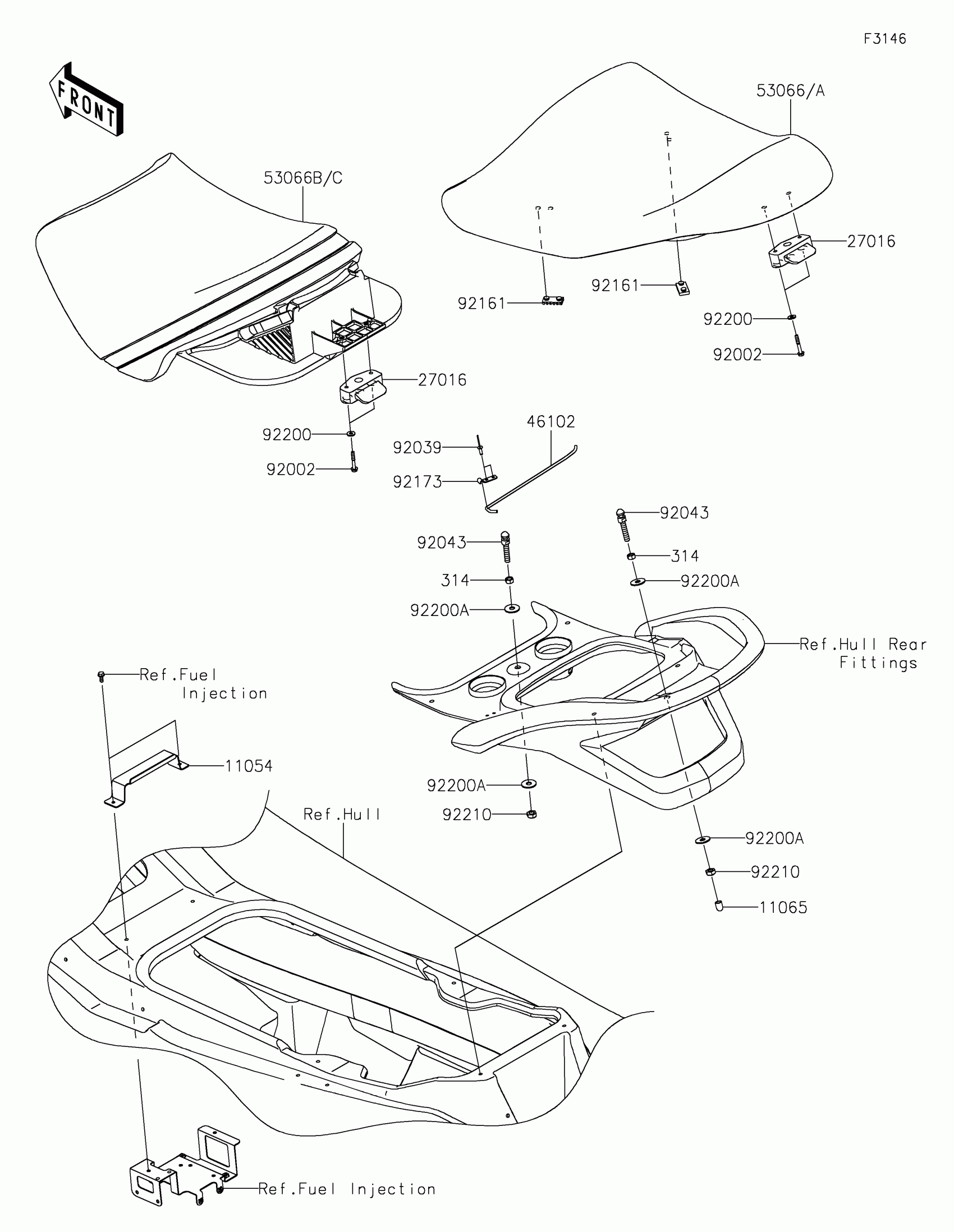 F3146

FRONT

53066/A

53066B/C

27016

92161

92161

92200

92002

27016

92200

92002

46102

92039

92173

92043

92043

314

314

92200A

92200A

Ref.Hull Rear Fittings

Ref.Fuel Injection

11054

92200A

92210

Ref.Hull

92200A

92210

11065

Ref.Fuel Injection