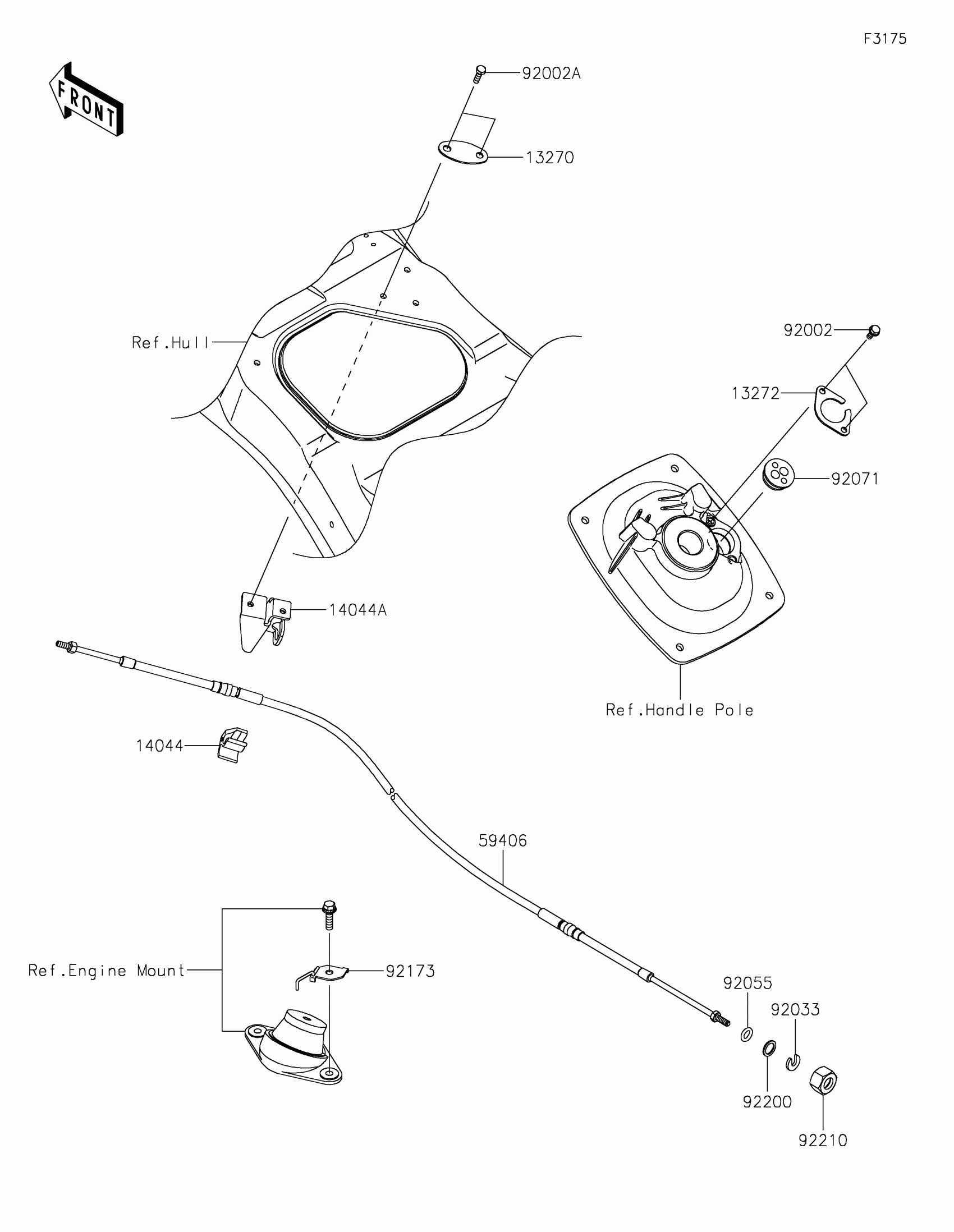 F3175

FRONT

92002A

13270

Ref.Hull

92002

13272

92071

14044A

Ref.Handle Pole

14044

59406

Ref.Engine Mount

92173

92055

92033

92200

92210