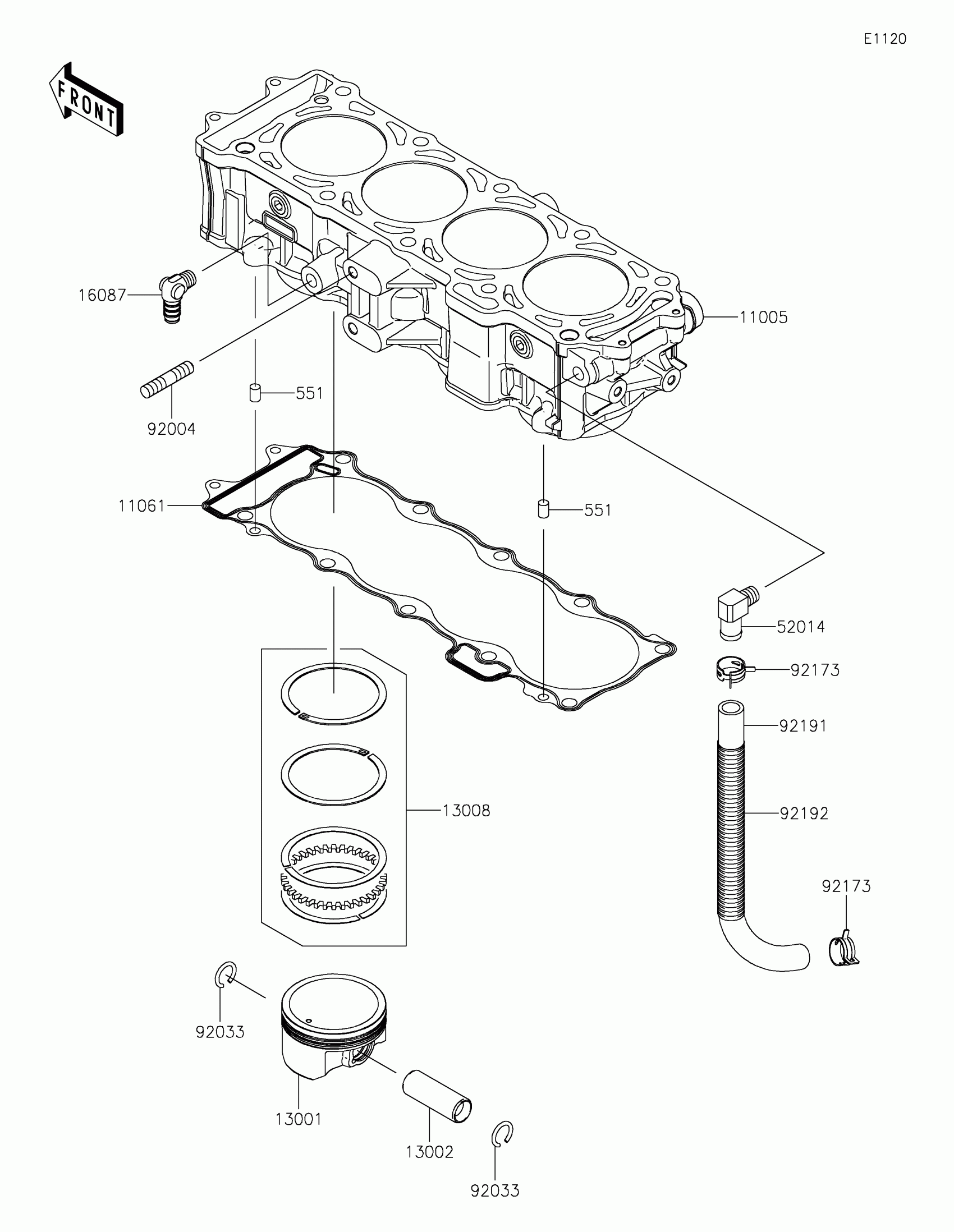 E1120

FRONT

16087

11005

92004

551

11061

551

52014

92173

92191

13008

92192

92173

92033

13001

13002

92033