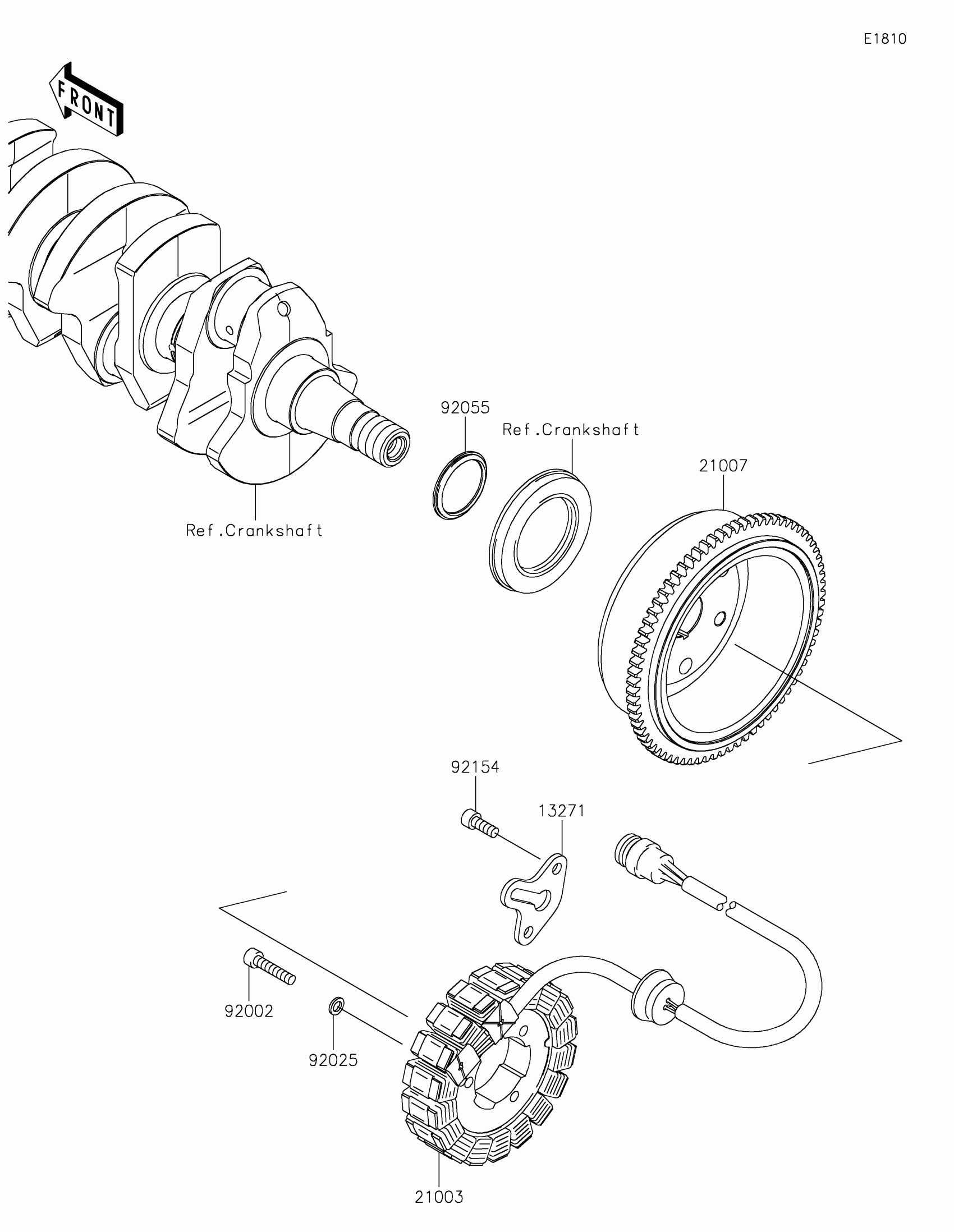 E1810

FRONT

92055

Ref.Crankshaft

21007

Ref.Crankshaft

92154

13271

92002

92025

21003