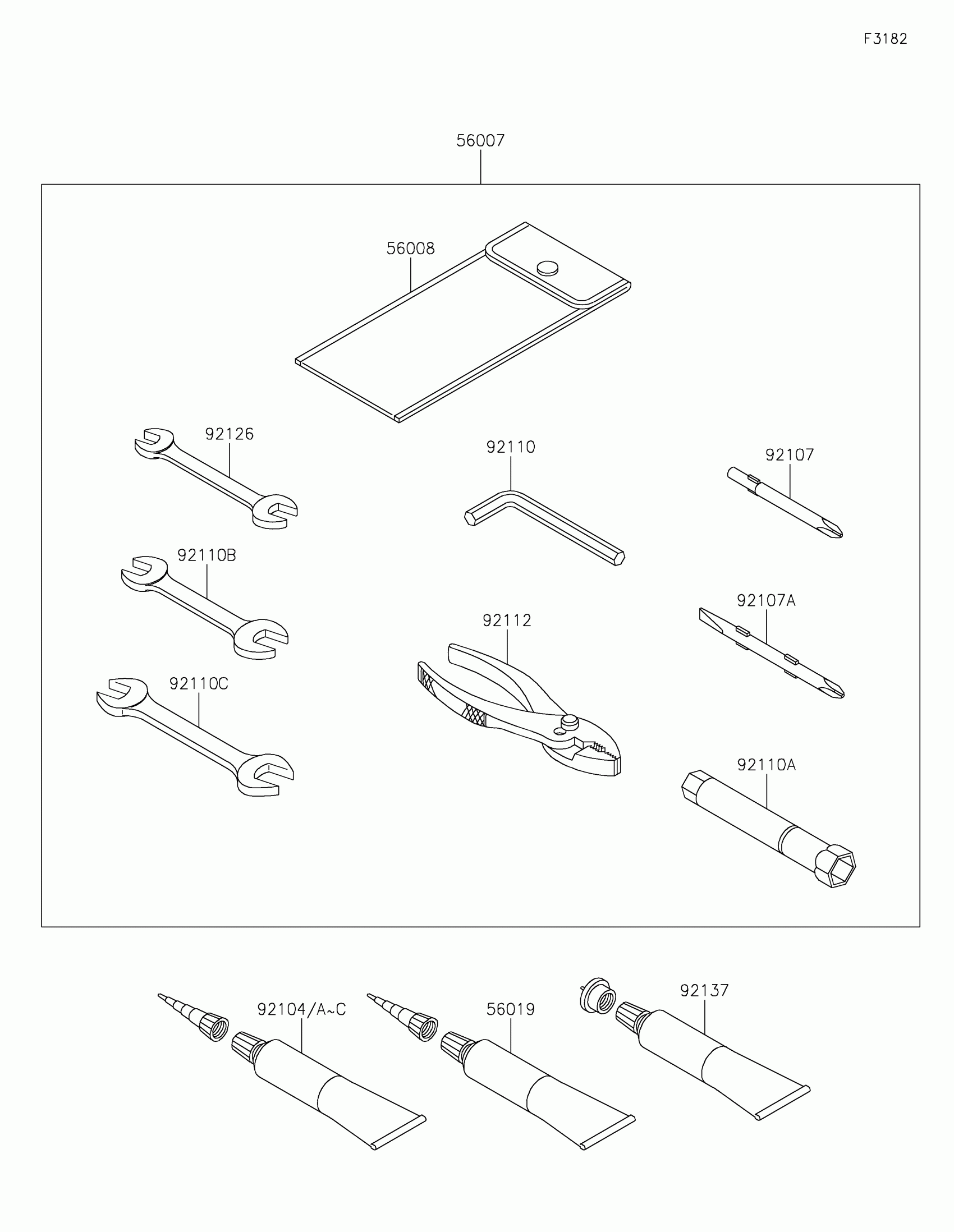 F3182

56007

56008

92126

92110

92107

92110B

92107A

92112

92110C

92110A

92104/A~C

56019

92137