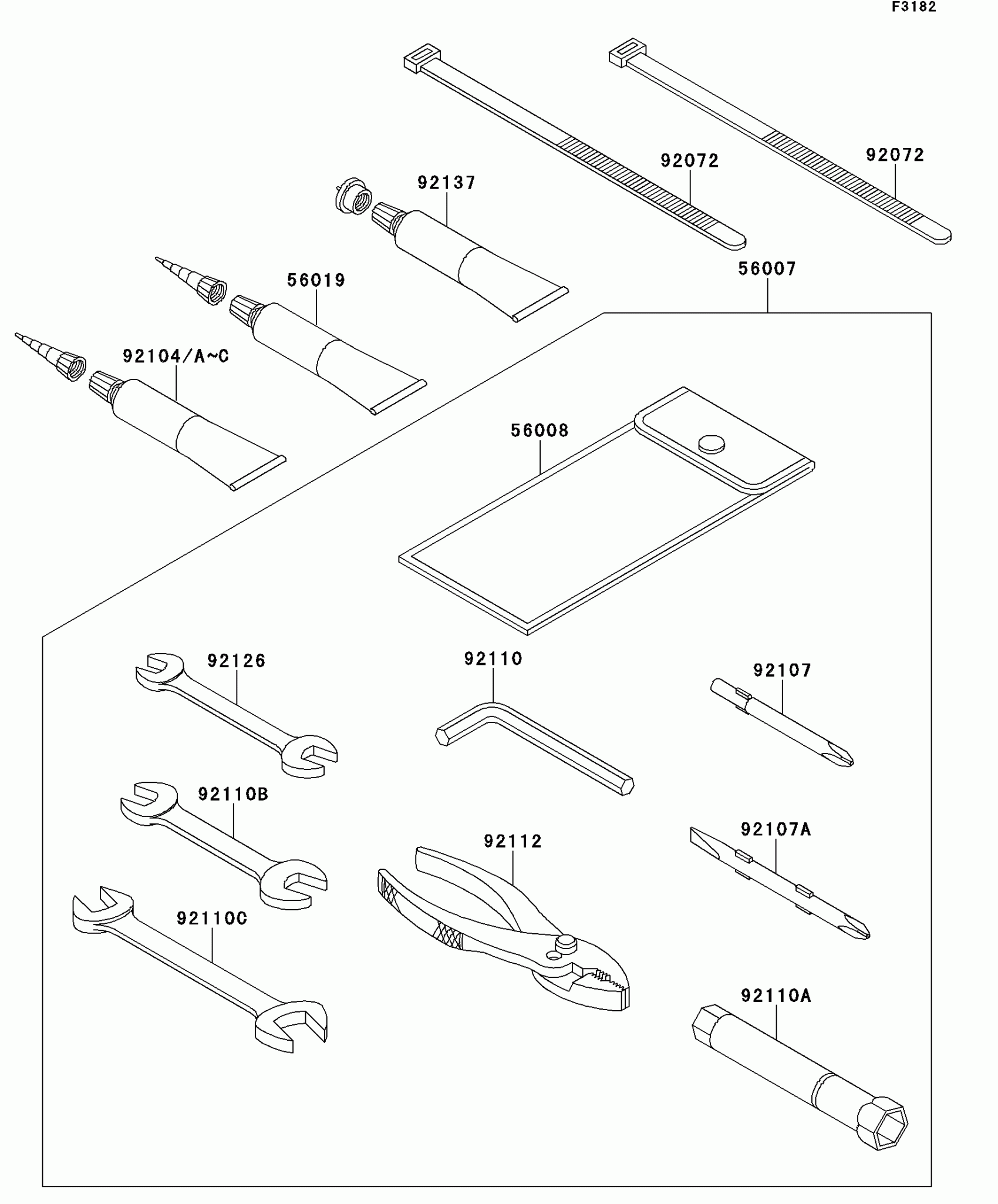 F3182

92072

92072

92137

56019

56007

92104/A~C

56008

92126

92110

92107

92110B

92112

92107A

92110C

92110A