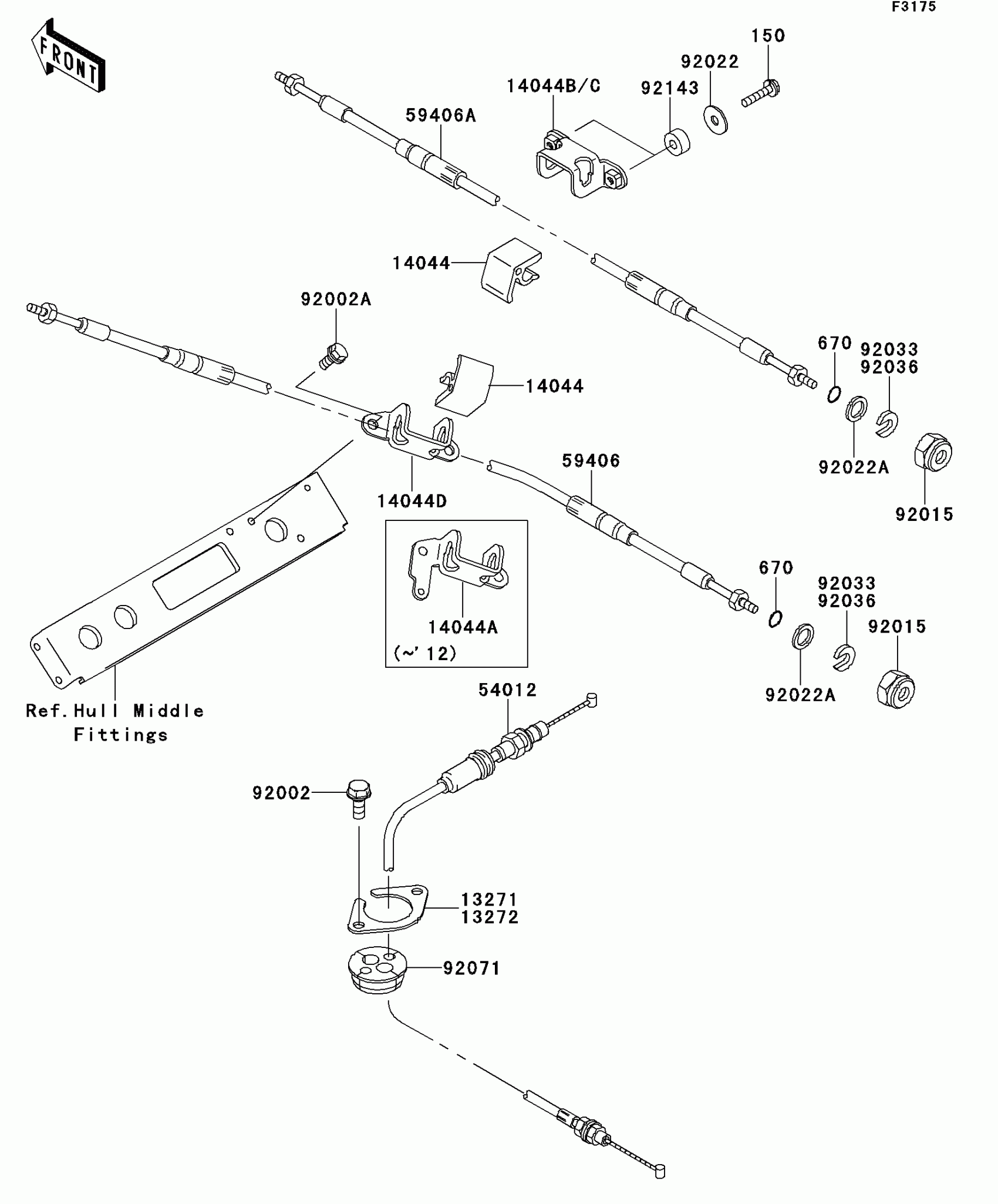 F3175

FRONT

150
92022
14044B/C
92143
59406A
14044
92002A
14044
670
92033
92036
92022A
92015
59406
14044D
14044A
(~'12)
670
92033
92036
92015
92022A
Ref.Hull Middle Fittings
54012
92002
13271
13272
92071