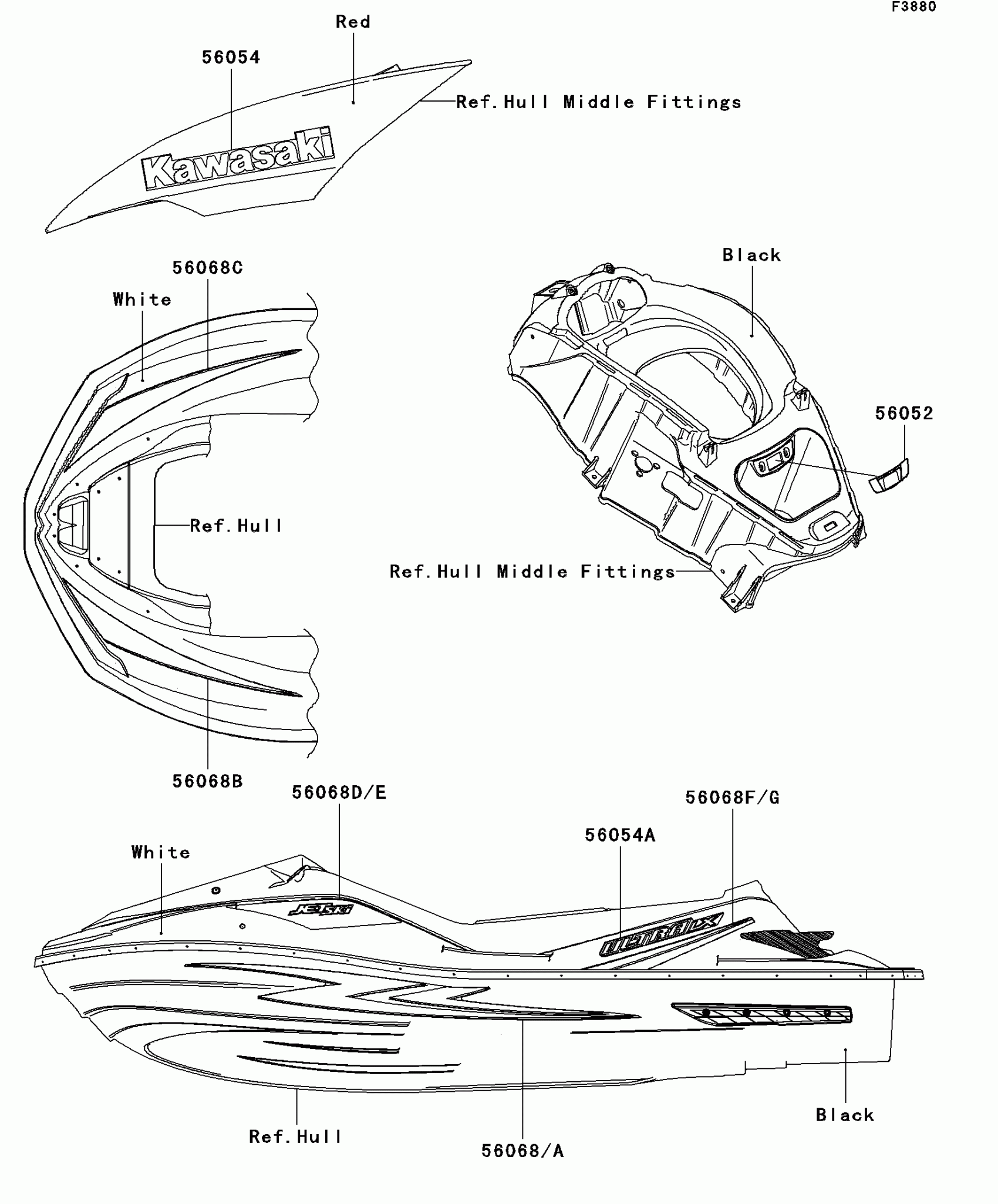 F3880

Red

56054

Ref.Hull Middle Fittings

Kawasaki

56068C

White

Black

56052

Ref.Hull

Ref.Hull Middle Fittings

56068B

56068D/E

56068F/G

56054A

White

JETSKI

ULTRA LX

Black

Ref.Hull

56068/A