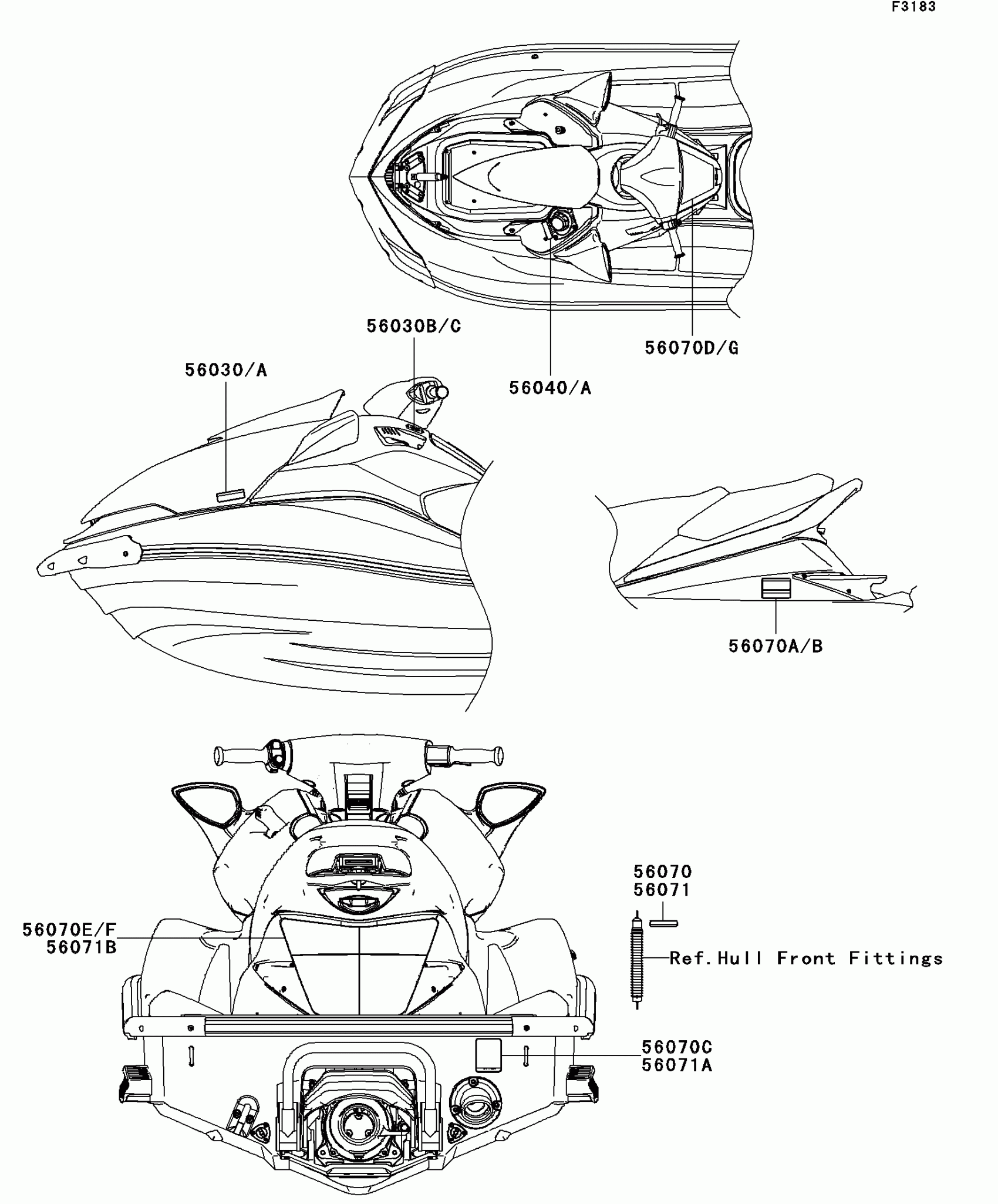 F3183

56030B/C

56030/A

56070D/G

56040/A

56070A/B

56070
56071

56070E/F
56071B

Ref.Hull Front Fittings

56070C
56071A