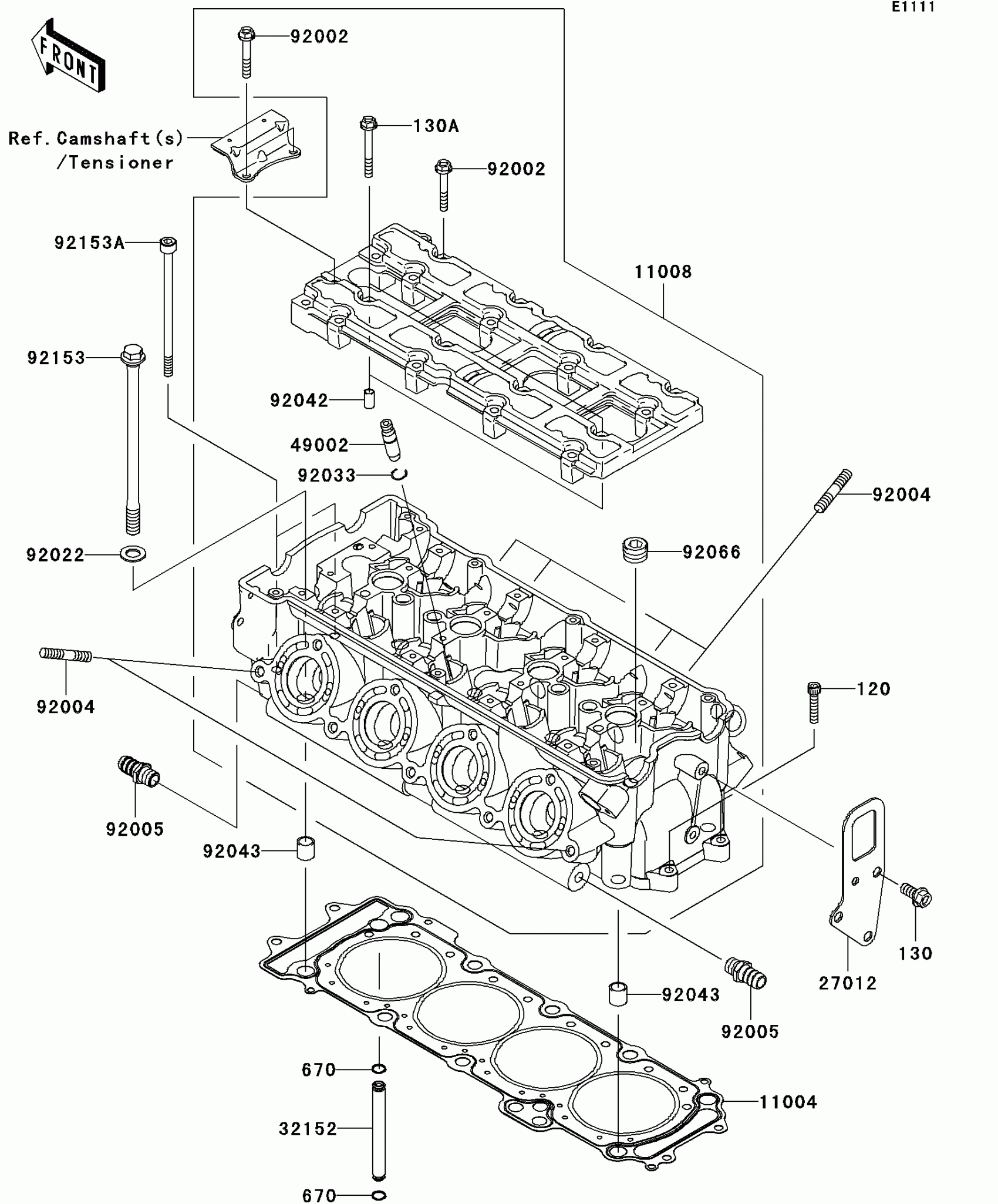 E1111

FRONT

92002

Ref. Camshaft(s) /Tensioner

130A

92002

92153A

11008

92153

92042

49002

92033

92004

92022

92066

92004

120

92005

92043

130

27012

92043

92005

670

11004

32152

670