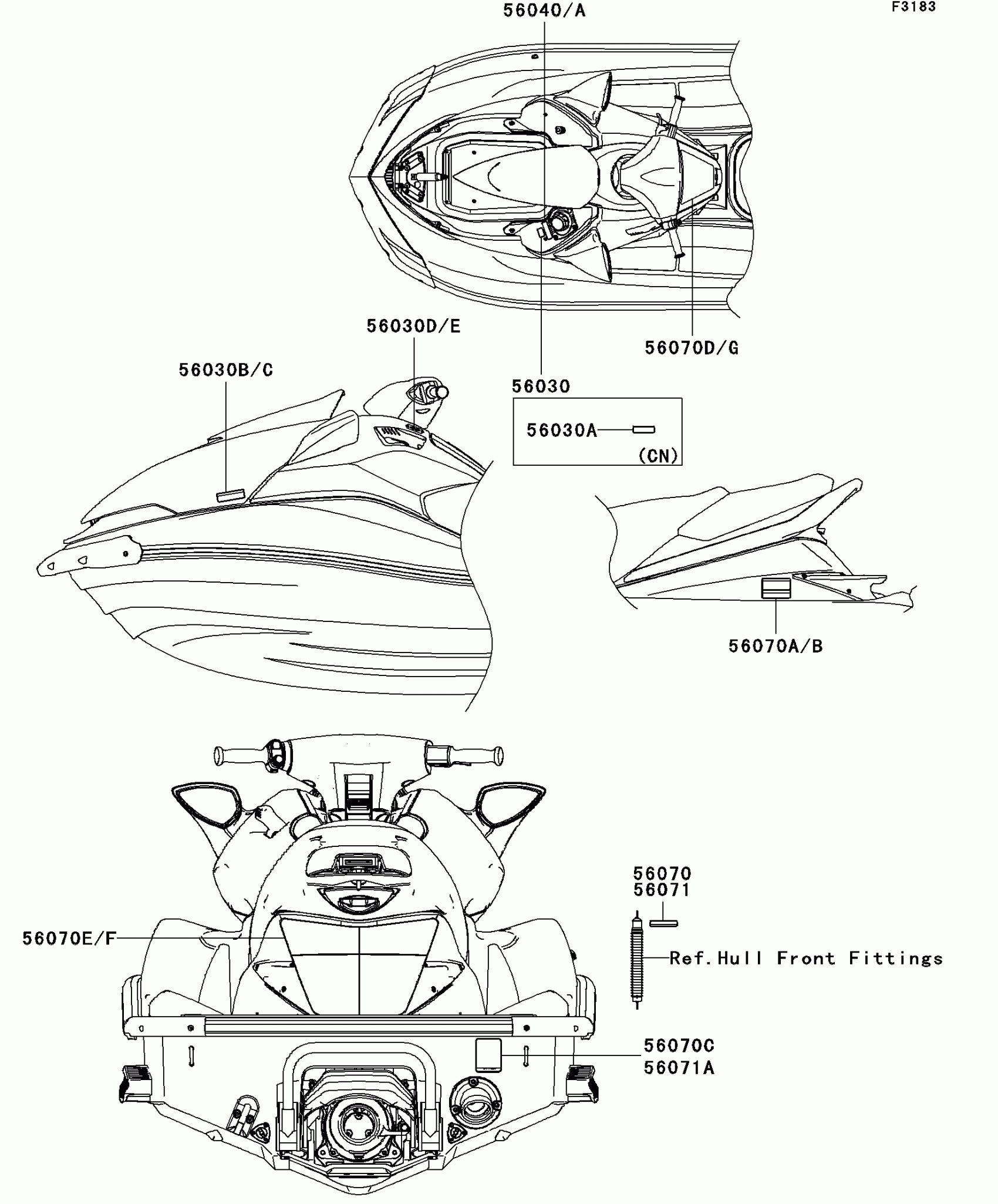 F3183

56040/A

56030D/E

56030B/C

56070D/G

56030

56030A

(CN)

56070A/B

56070
56071

56070E/F

Ref.Hull Front Fittings

56070C
56071A