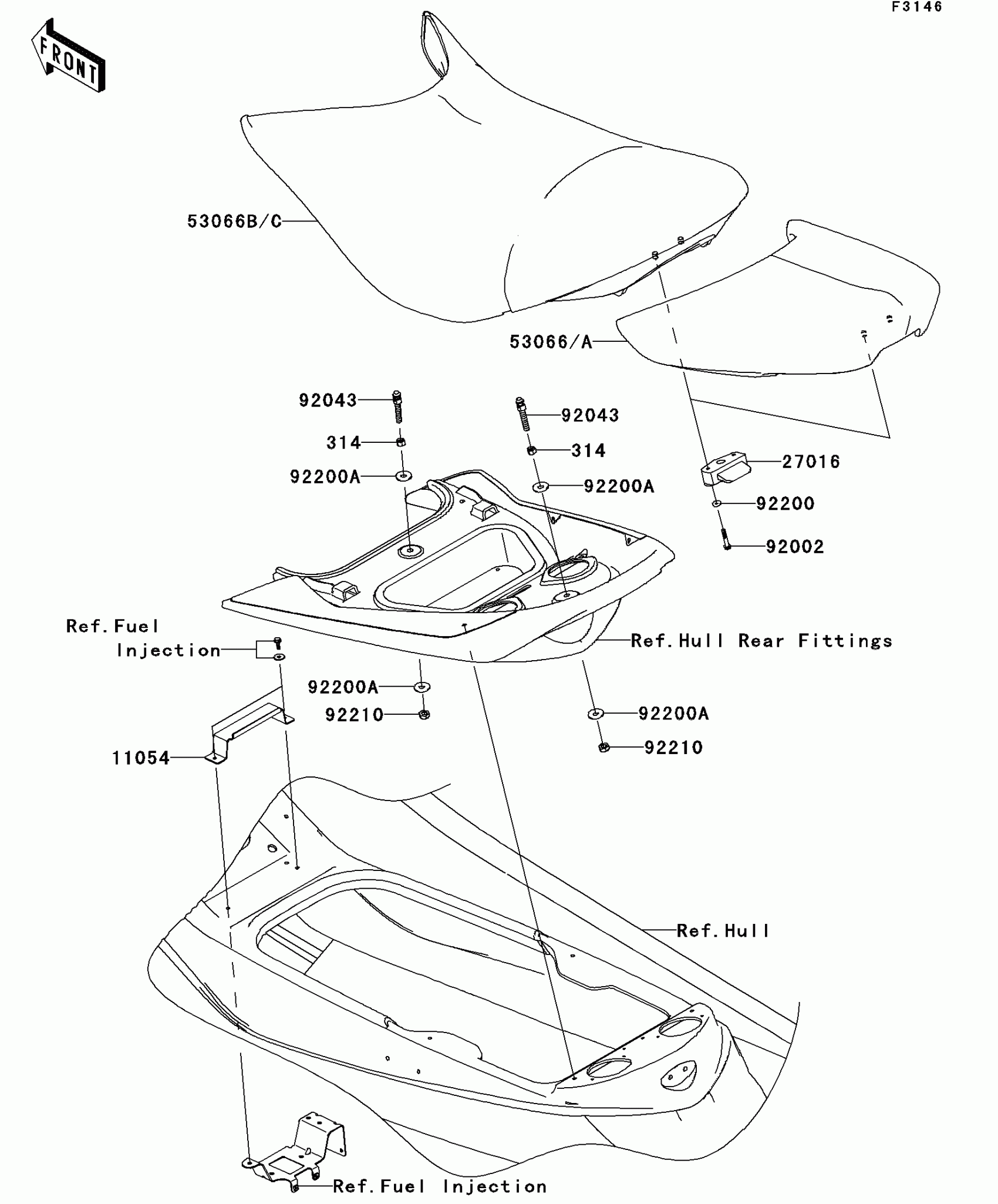 F3146

FRONT

53066B/C

53066/A

92043

92043

314

314

92200A

92200A

27016

92200

92002

Ref.Fuel Injection

Ref.Hull Rear Fittings

92200A

92210

92200A

92210

11054

Ref.Hull

Ref.Fuel Injection