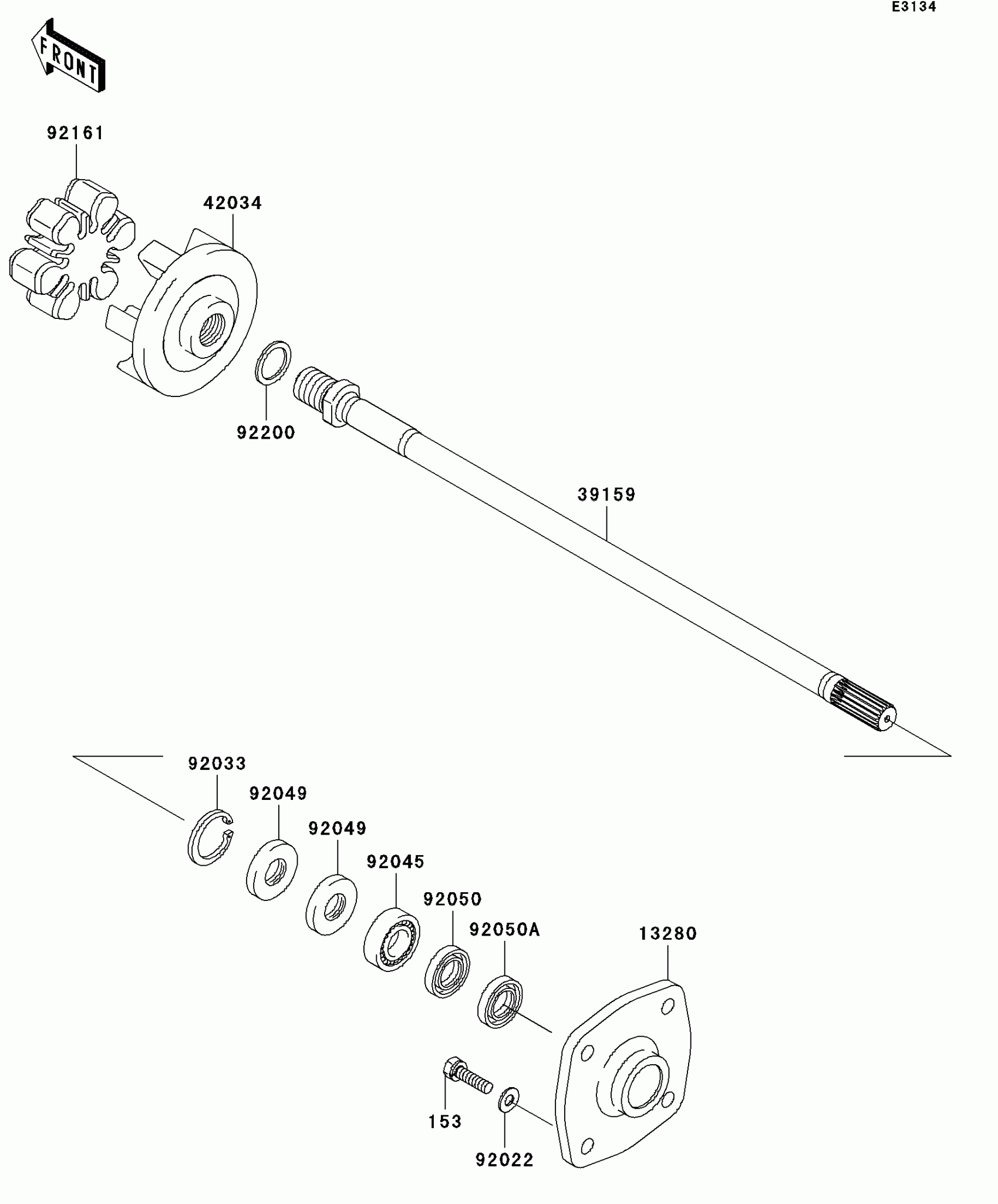 E3134

FRONT

92161

42034

92200

39159

92033

92049

92049

92045

92050

92050A

13280

153

92022