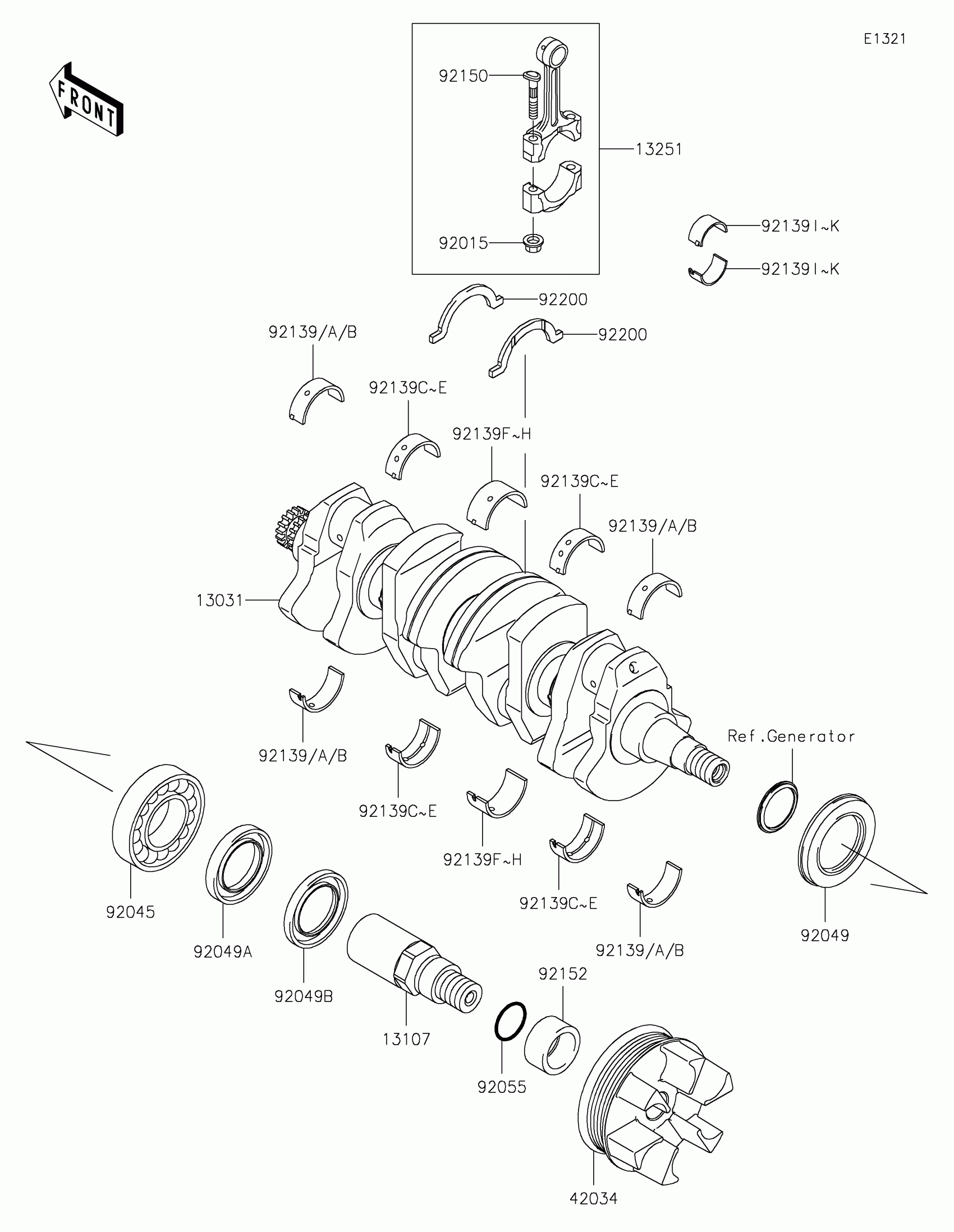 E1321

FRONT

92150

13251

92015

92139I~K

92139I~K

92200

92200

92139/A/B

92139C~E

92139F~H

92139C~E

92139/A/B

13031

92139/A/B

92139C~E

92139F~H

92139C~E

92139/A/B

Ref.Generator

92045

92049A

92049B

13107

92055

92152

42034

92049