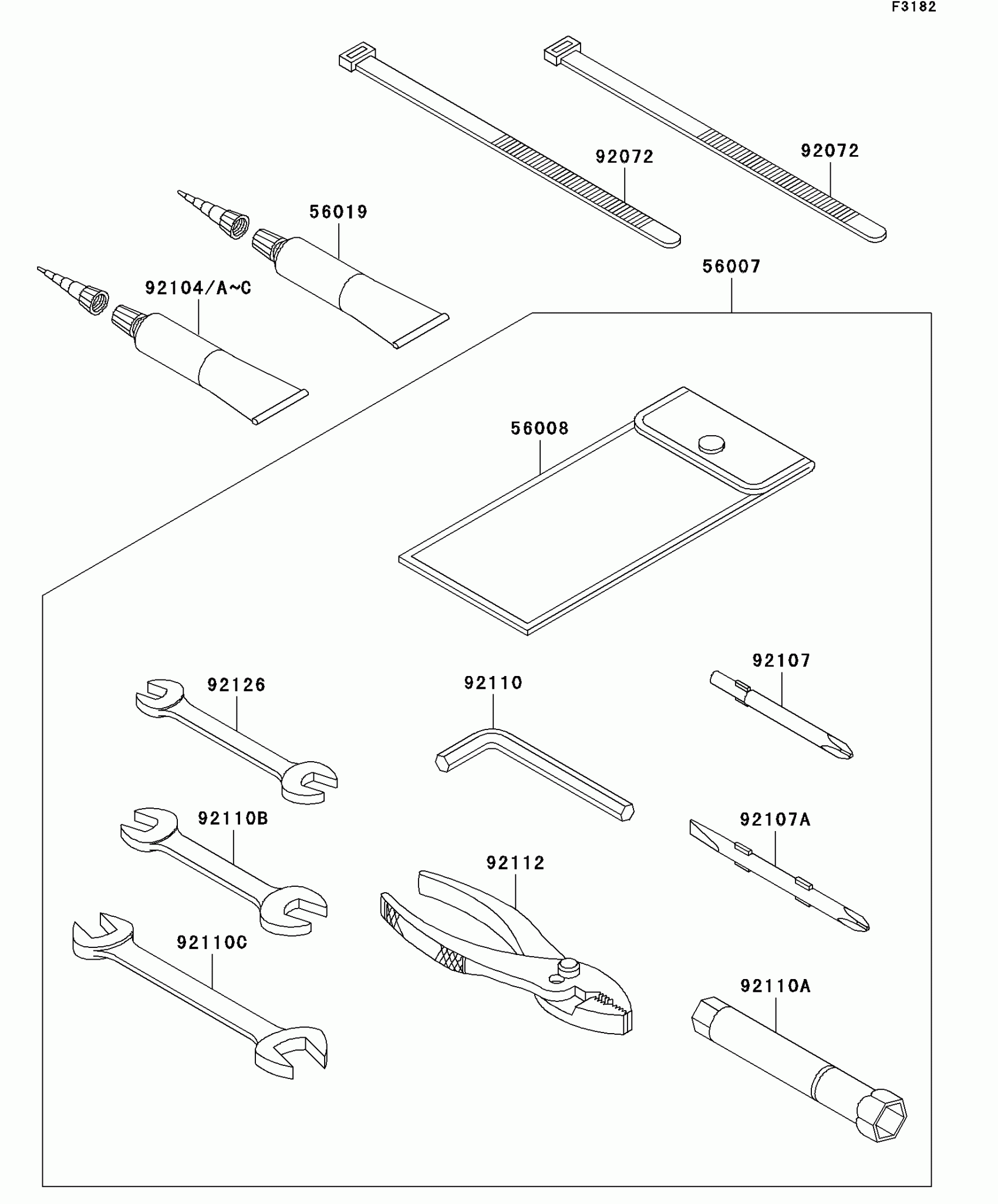 F3182

92072

92072

56019

92104/A~C

56007

56008

92126

92110

92107

92110B

92107A

92112

92110C

92110A