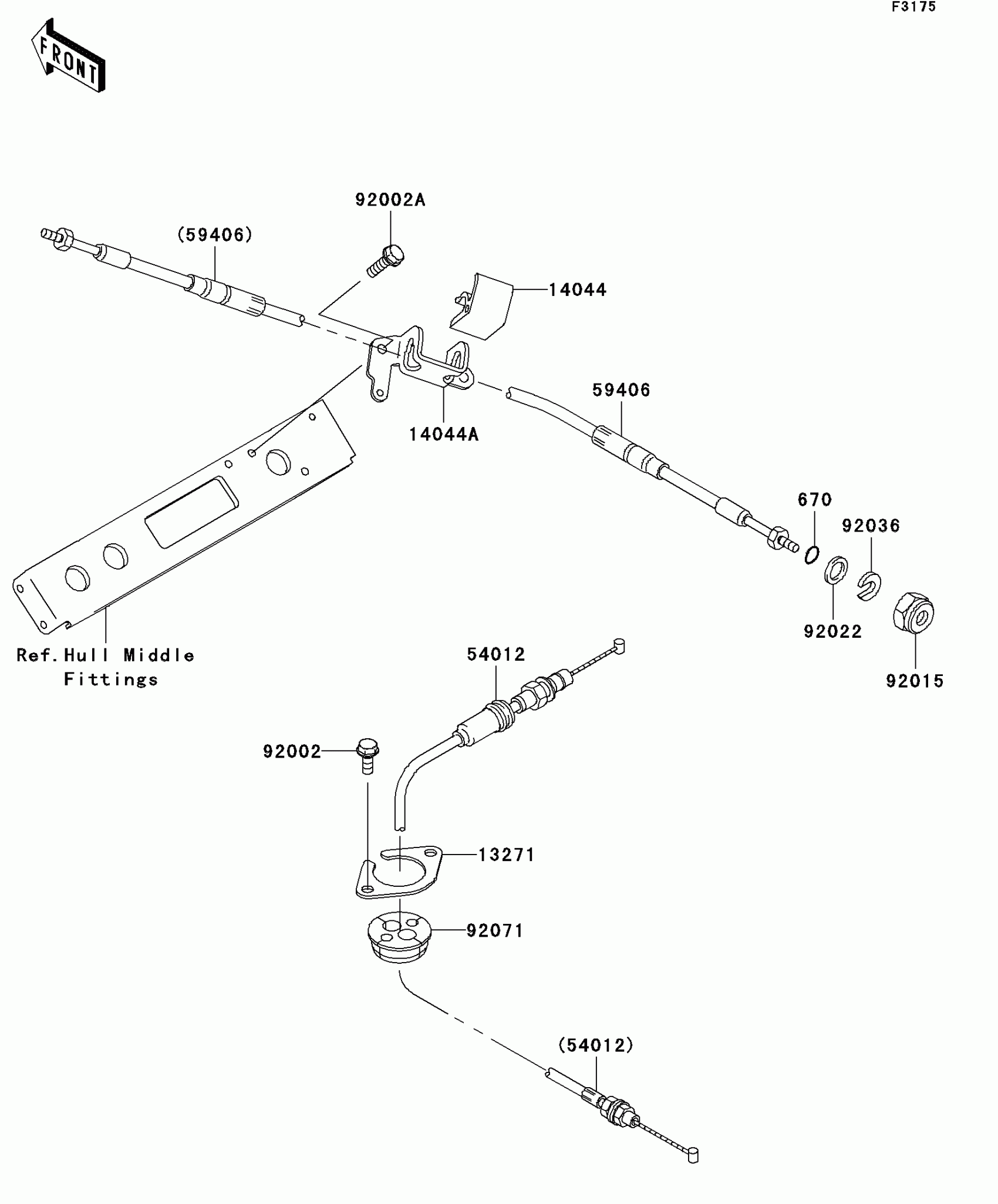 F3175

FRONT

92002A

(59406)

14044

59406

14044A

670

92036

92022

92015

Ref.Hull Middle Fittings

54012

92002

13271

92071

(54012)