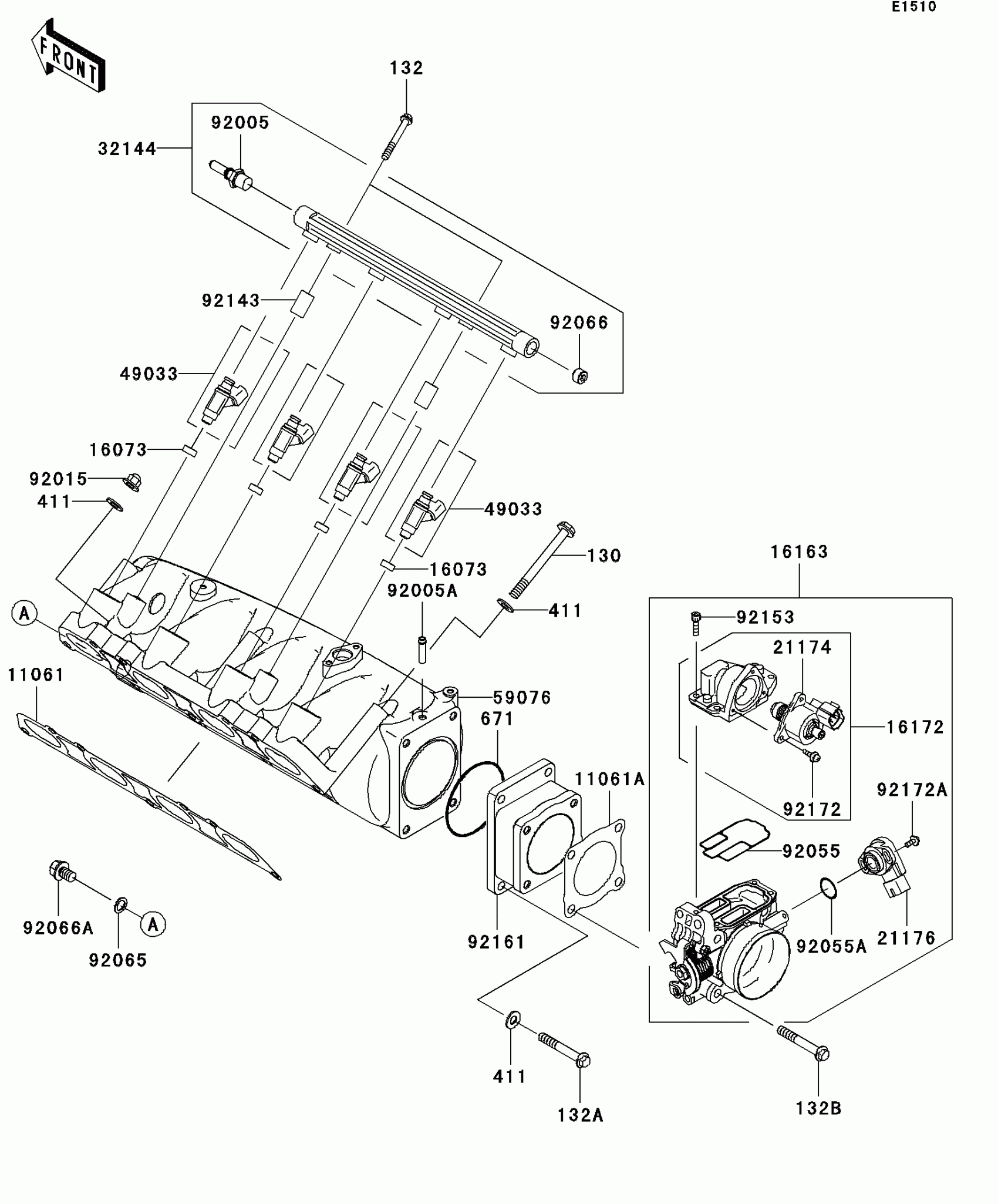 E1510

FRONT

132
92005
32144
92143
92066
49033
16073
92015
411
49033
130
16073
16163
92005A
411
A
92153
21174
11061
59076
671
16172
11061A
92172A
92172
92055
92066A
A
92065
92161
92055A
21176
411
132A
132B