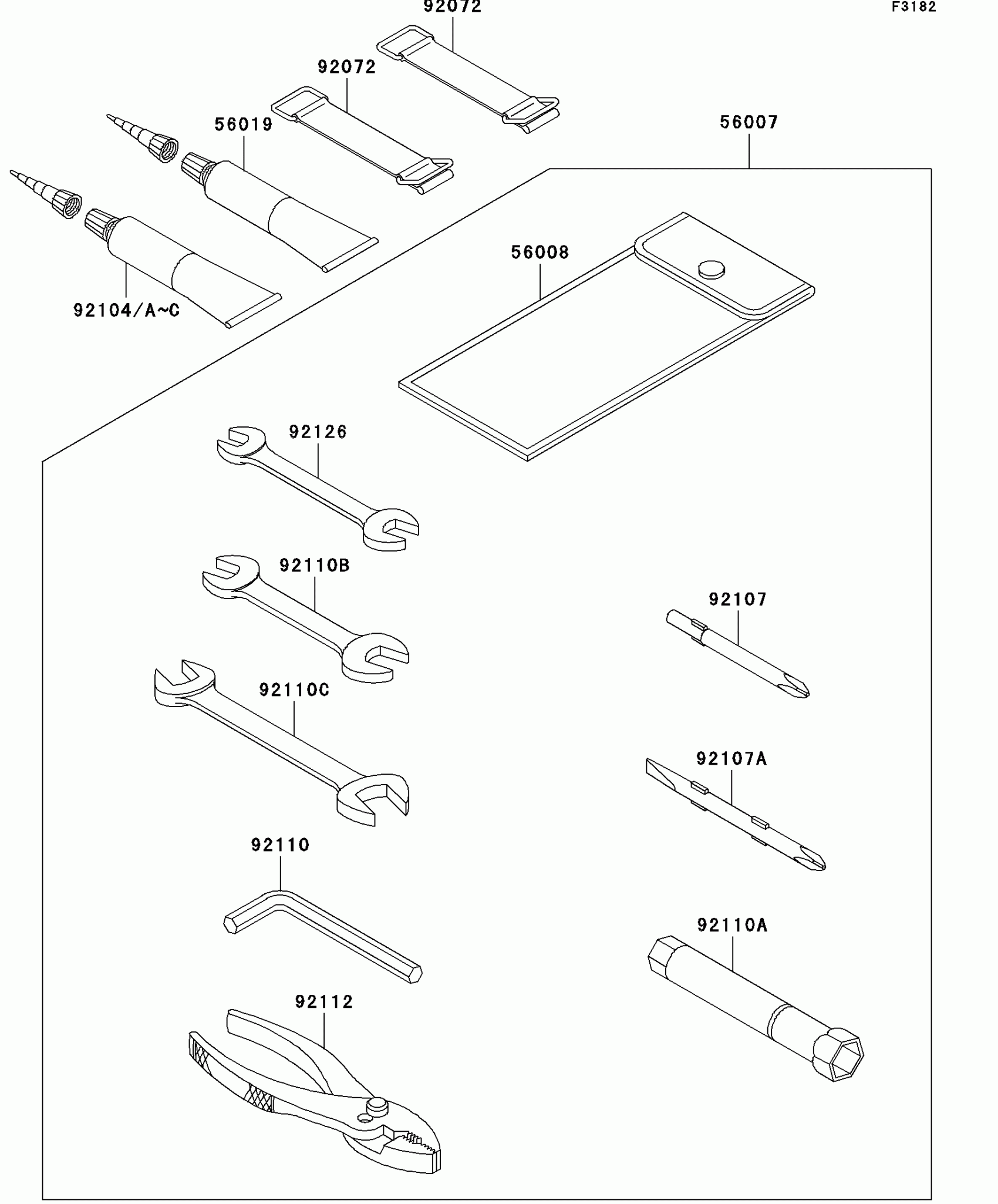 92072

F3182

92072

56019

56007

92104/A~C

56008

92126

92110B

92107

92110C

92107A

92110

92110A

92112