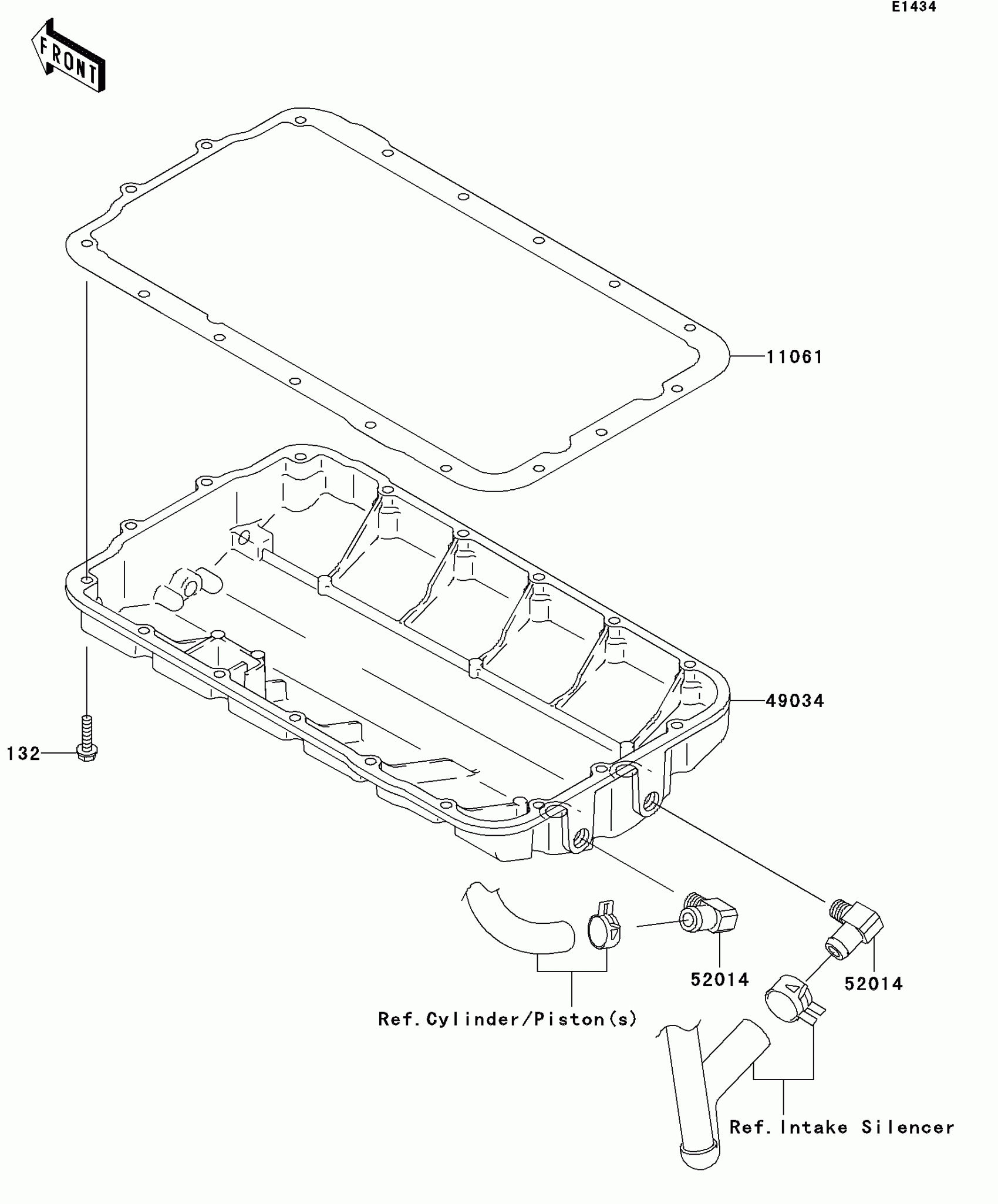 E1434

FRONT

11061

49034

132

52014

52014

Ref.Cylinder/Piston(s)

Ref.Intake Silencer