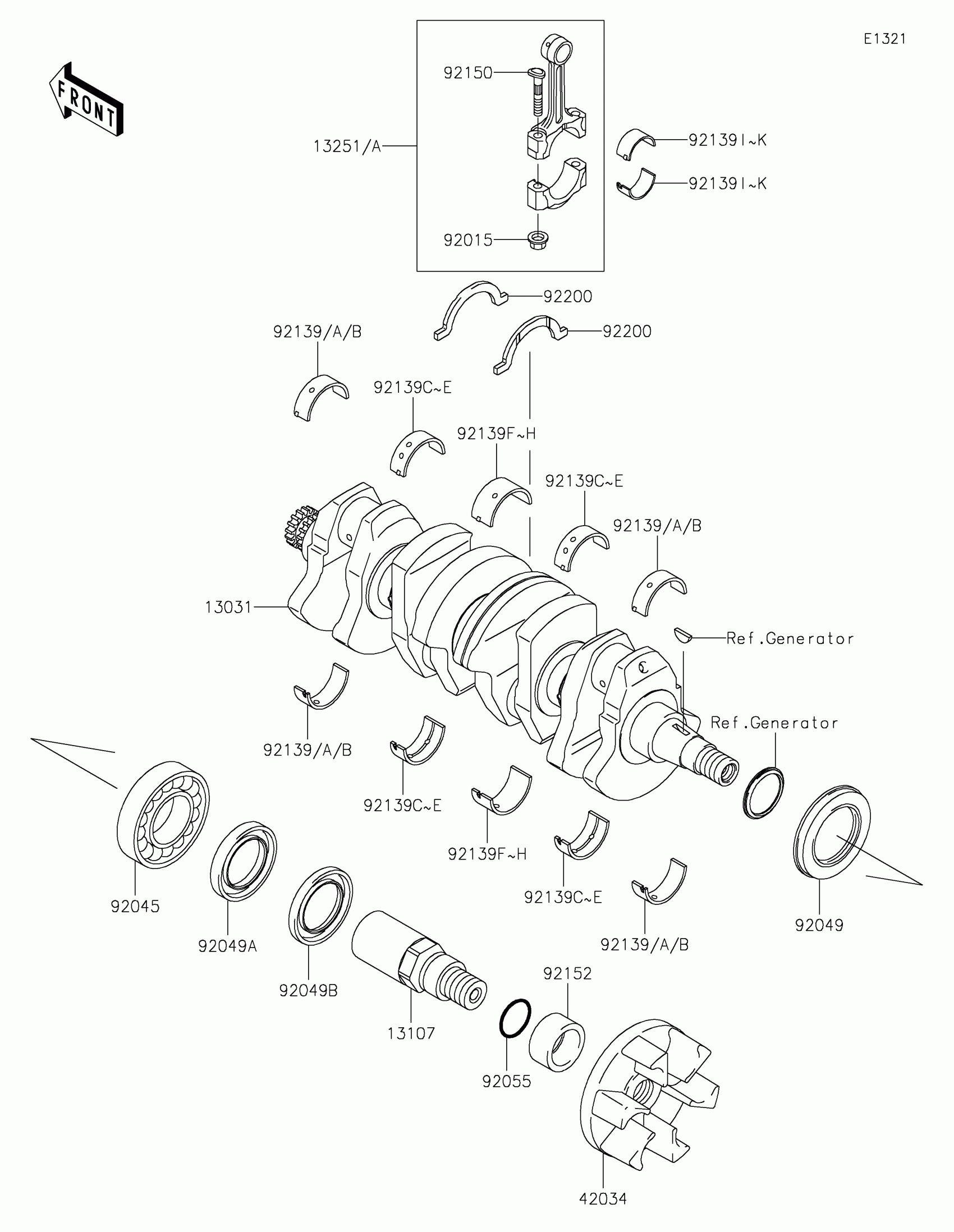 E1321

FRONT

92150

13251/A

92139I~K

92139I~K

92015

92200

92200

92139/A/B

92139C~E

92139F~H

92139C~E

92139/A/B

13031

Ref.Generator

Ref.Generator

92139/A/B

92139C~E

92139F~H

92139C~E

92139/A/B

92045

92049A

92049B

13107

92152

92055

42034

92049