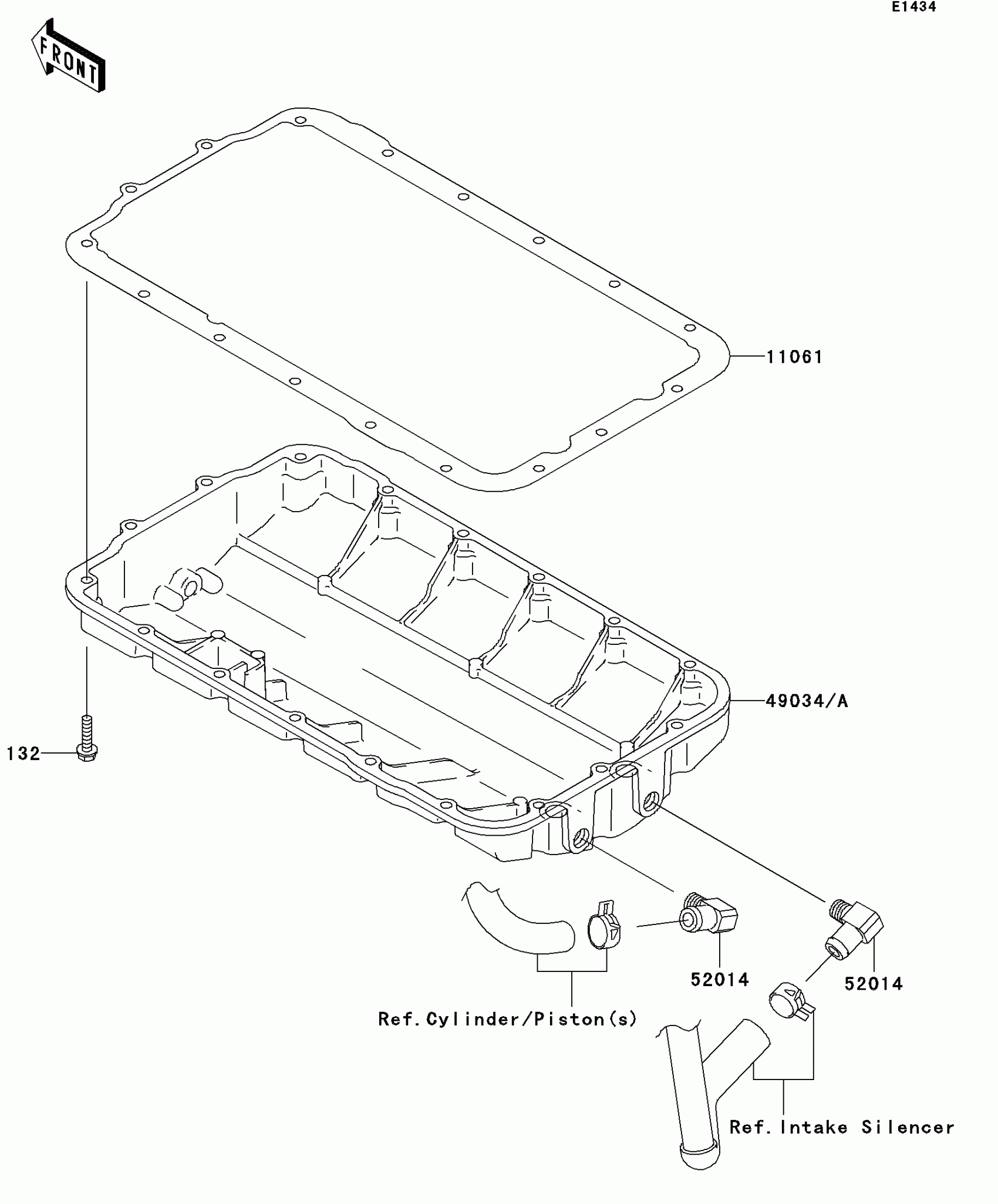 E1434

FRONT

11061

49034/A

132

52014

52014

Ref.Cylinder/Piston(s)

Ref.Intake Silencer