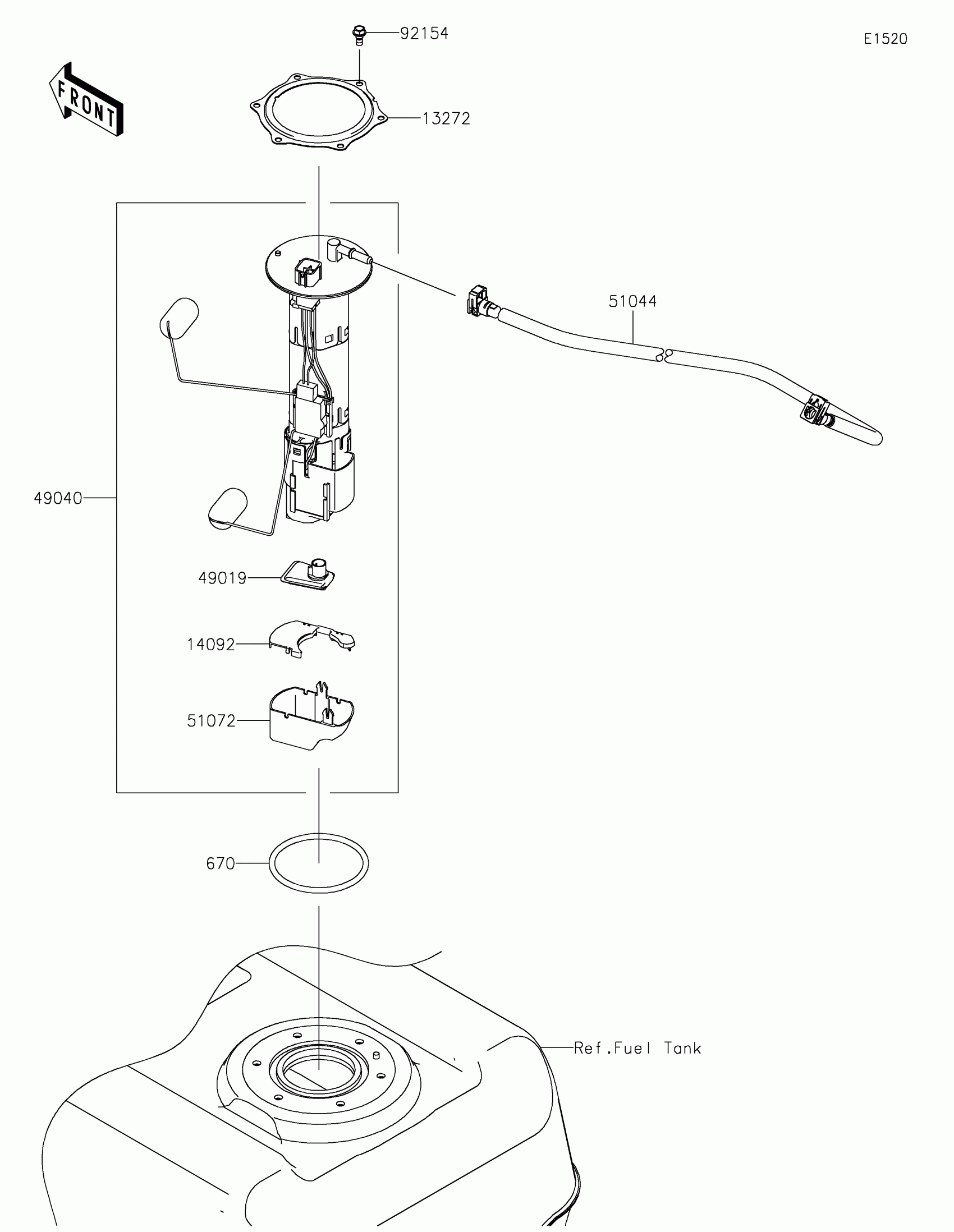 92154

E1520

FRONT

13272

51044

49040

49019

14092

51072

670

Ref.Fuel Tank