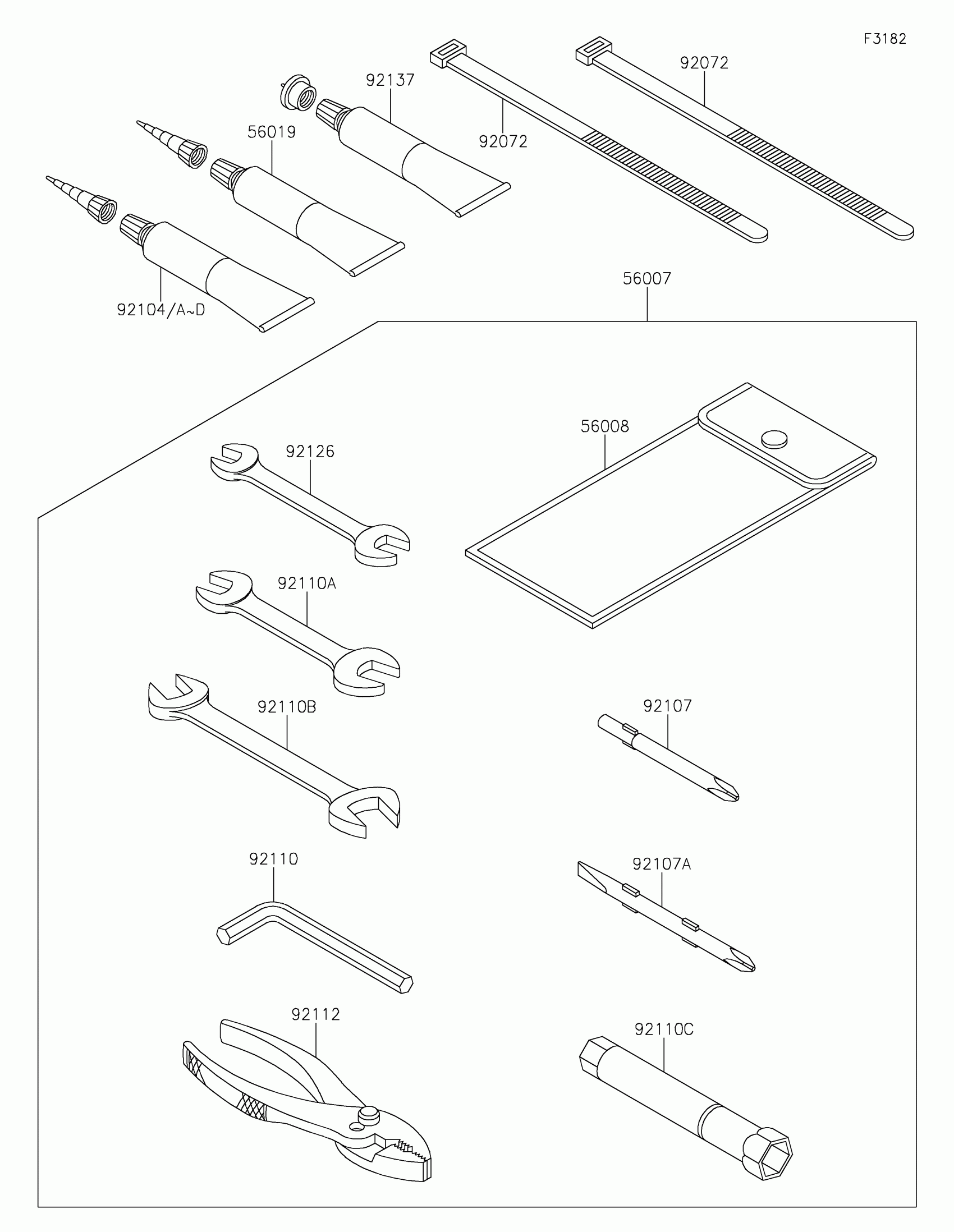 F3182

92072

92137

92072

56019

92104/A~D

56007

56008

92126

92110A

92110B

92107

92110

92107A

92112

92110C