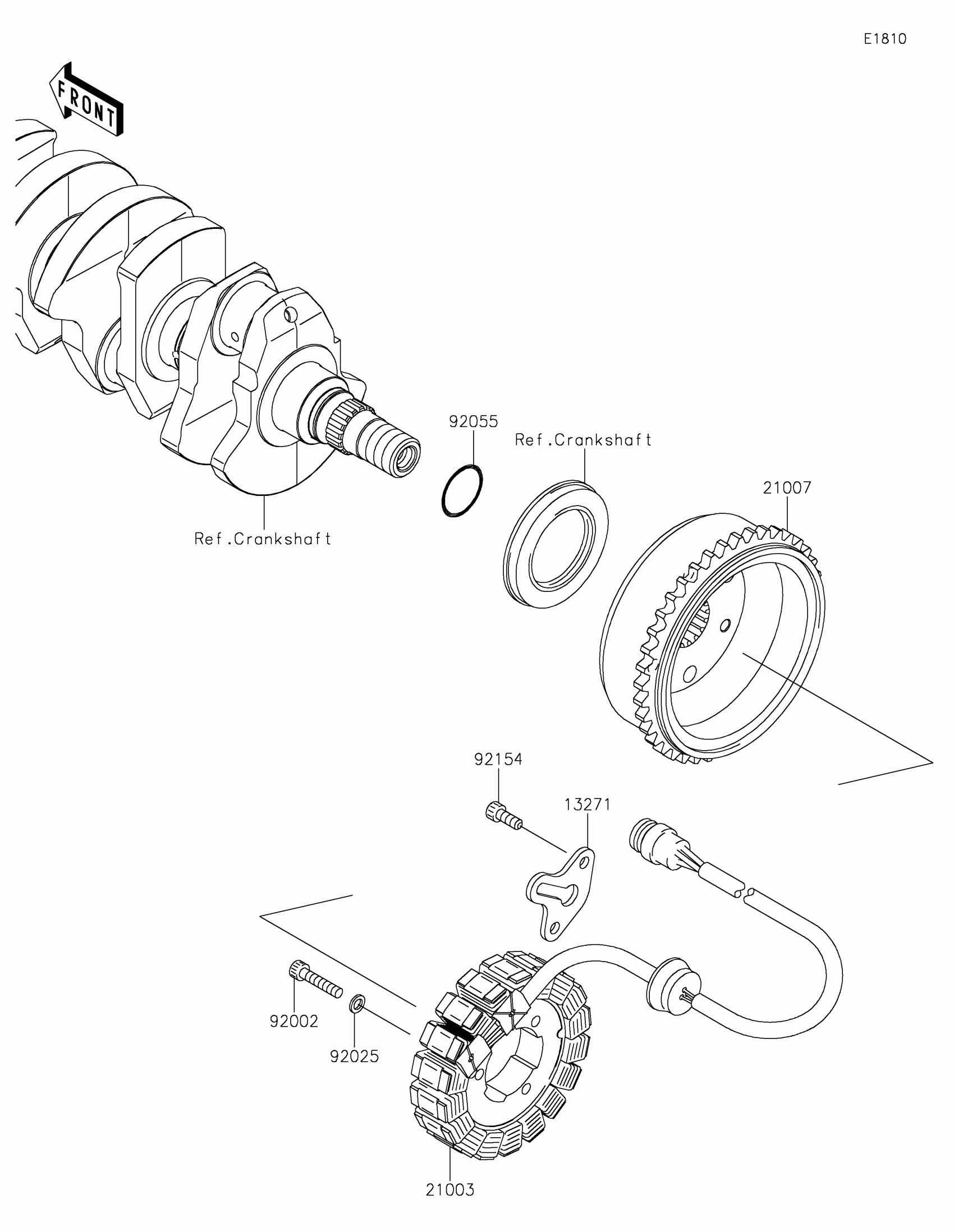 E1810

FRONT

92055

Ref.Crankshaft

21007

Ref.Crankshaft

92154

13271

92002

92025

21003