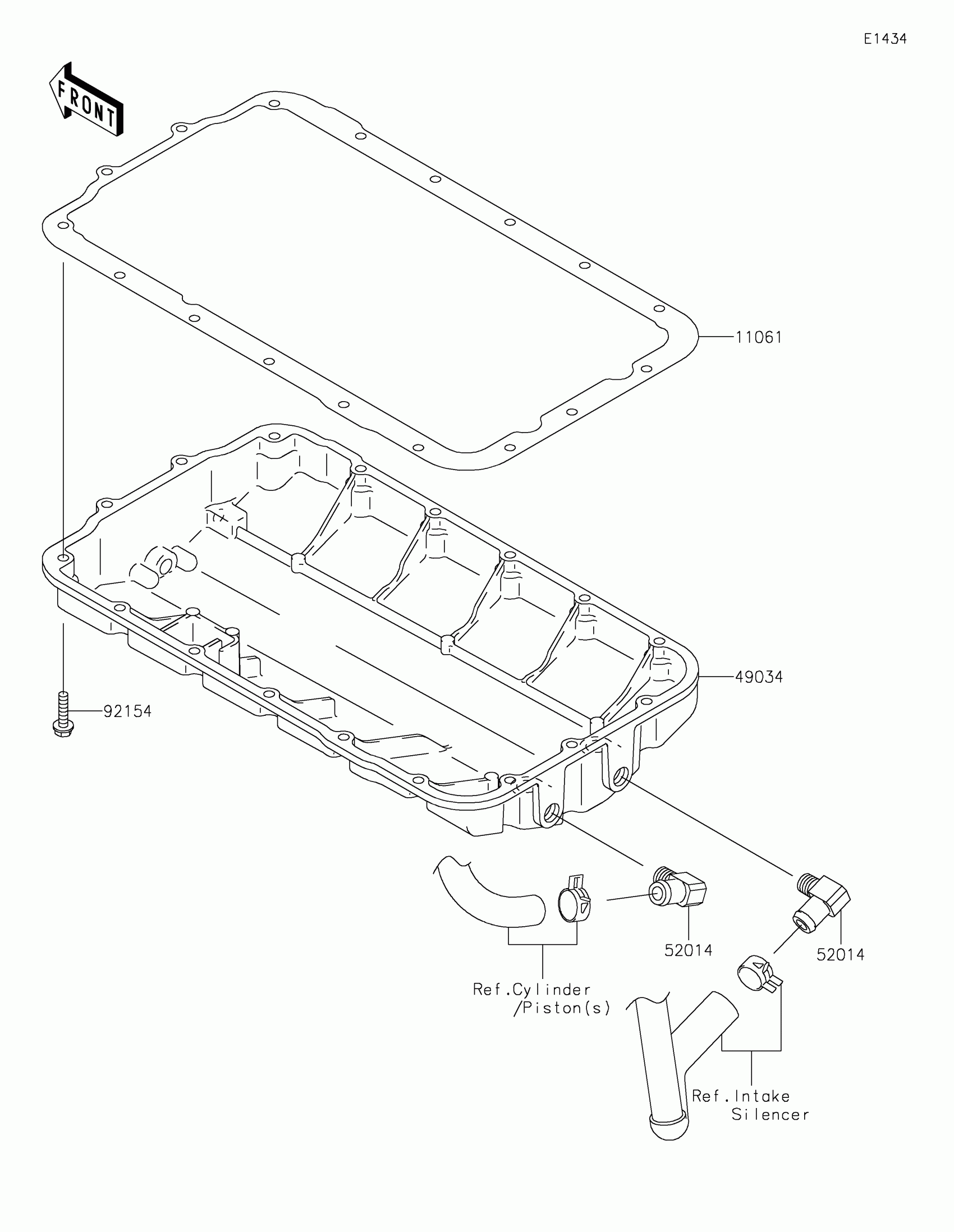 E1434

FRONT

11061

49034

92154

52014

52014

Ref.Cylinder /Piston(s)

Ref.Intake Silencer