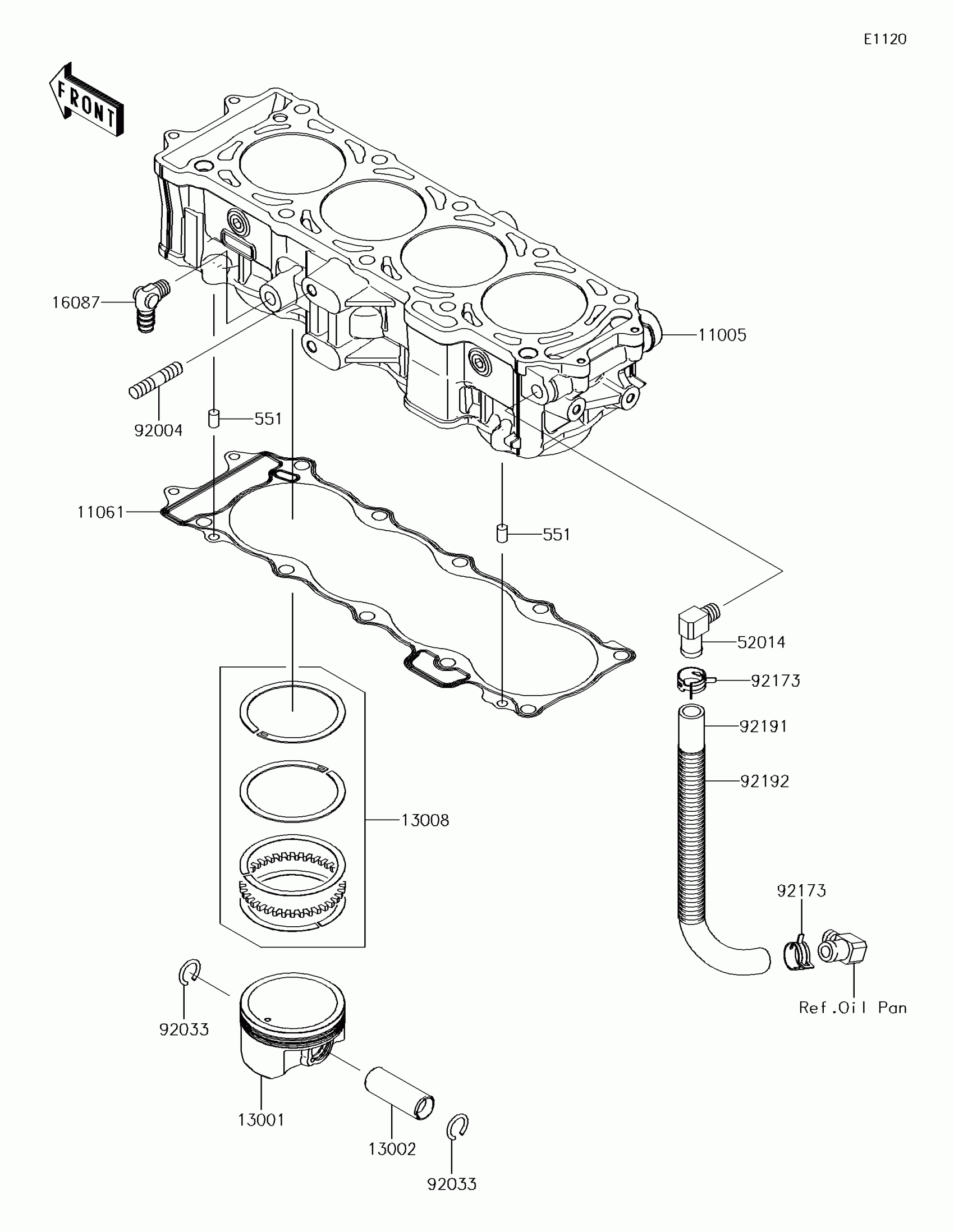 E1120

FRONT

16087

11005

92004

551

11061

551

52014

92173

92191

92192

13008

92173

Ref.Oil Pan

92033

13001

13002

92033