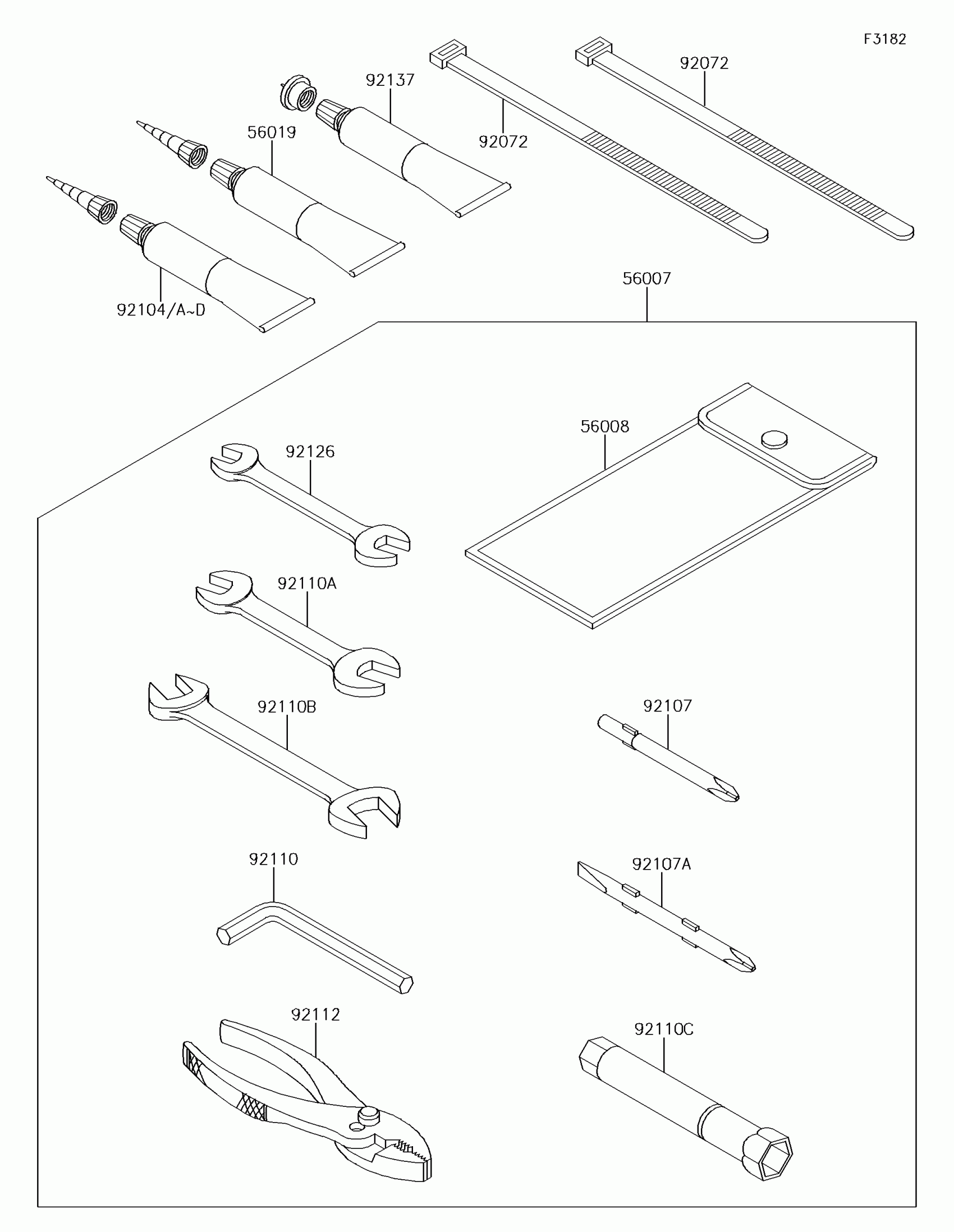 F3182

92072

92137

92072

56019

92104/A~D

56007

56008

92126

92110A

92110B

92107

92110

92107A

92112

92110C