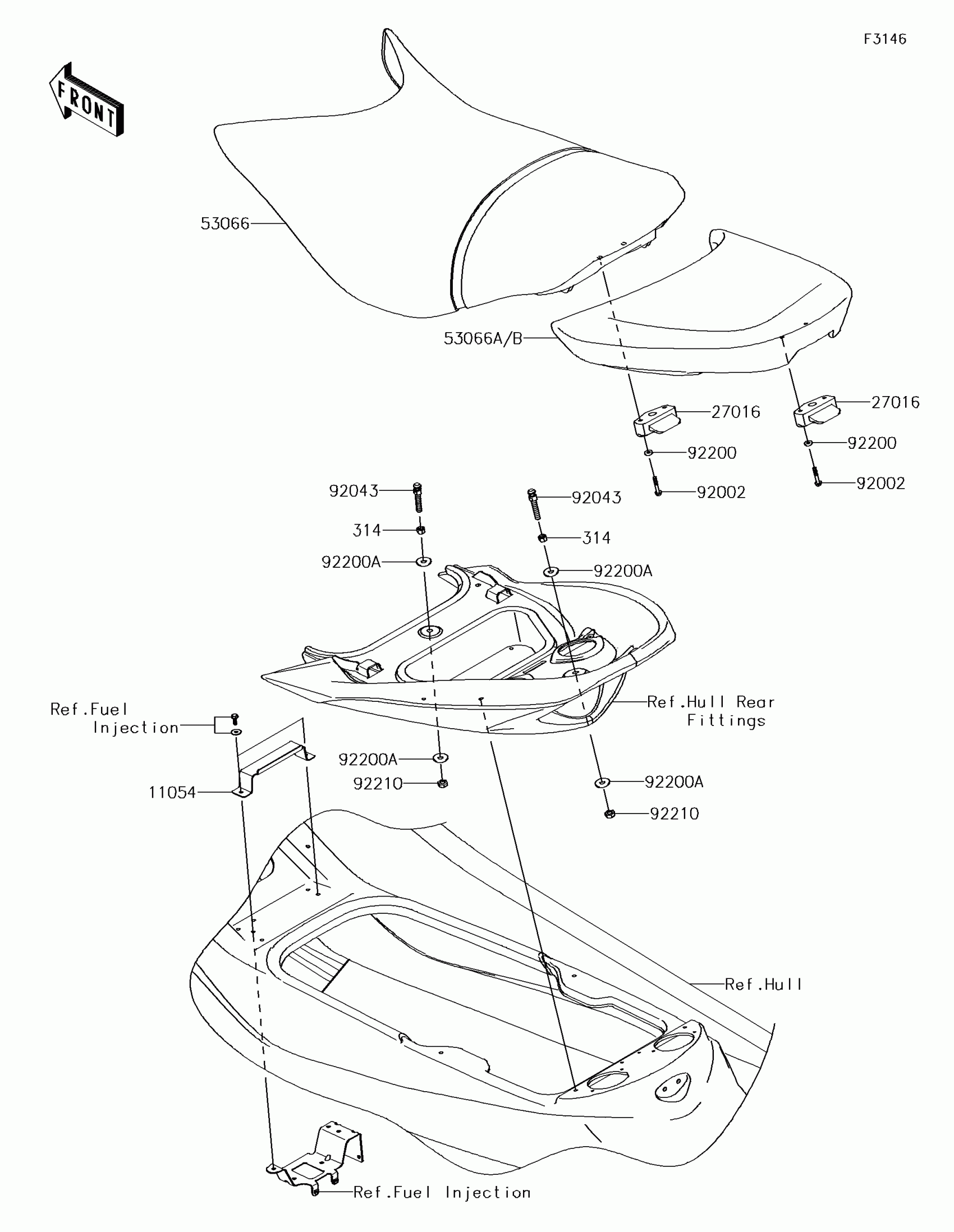 F3146

FRONT

53066

53066A/B

27016

27016

92200

92200

92002

92002

92043

92043

314

314

92200A

92200A

Ref.Hull Rear Fittings

Ref.Fuel Injection

92200A

92210

92200A

92210

11054

Ref.Hull

Ref.Fuel Injection